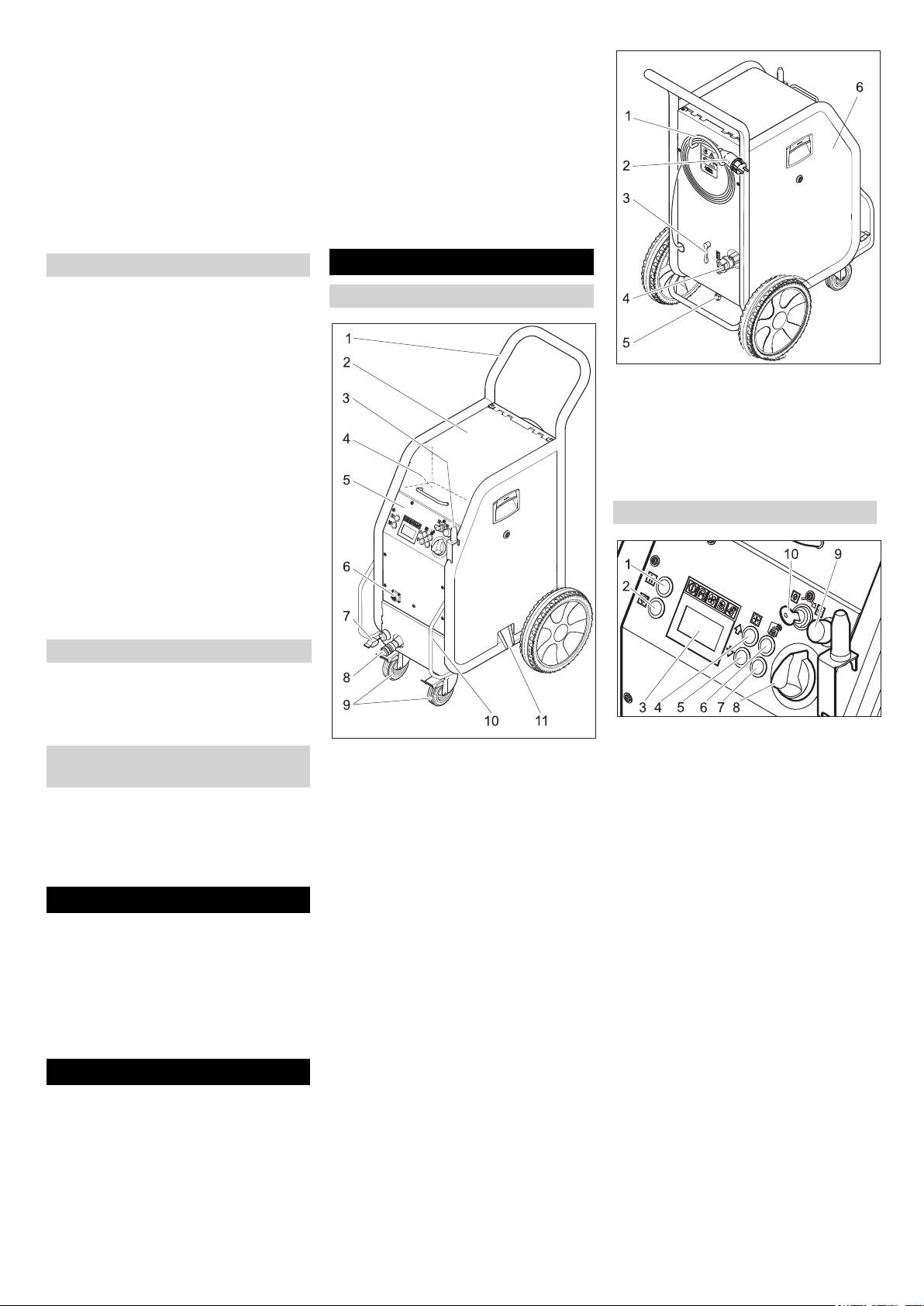 1
2
3
4
5
6
7
8
9
10
11

1
2
3
4
5
6

1
2
3
4
5
6
7
8
9
10