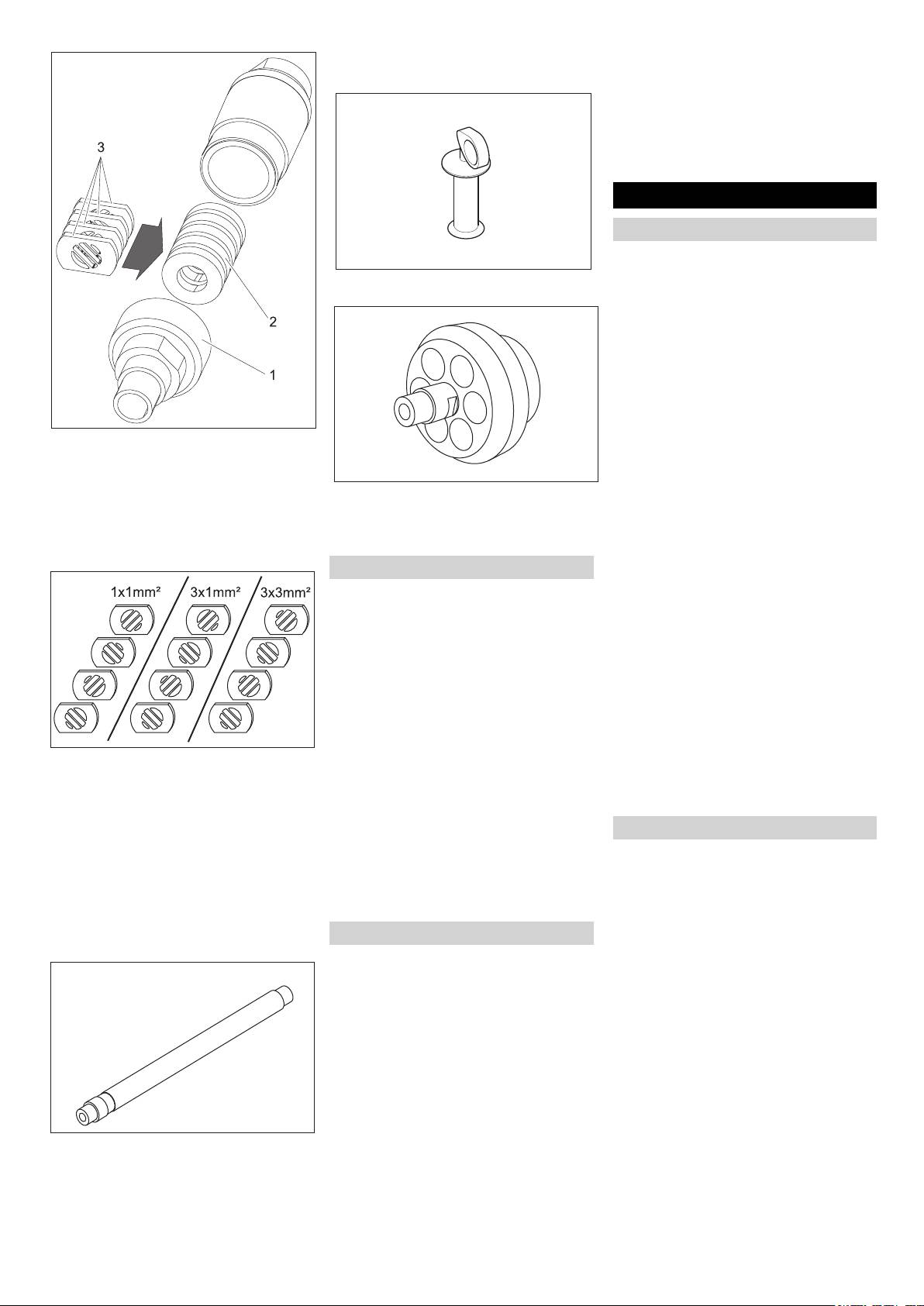 3

2

1

1x1mm²

3x1mm²

3x3mm²