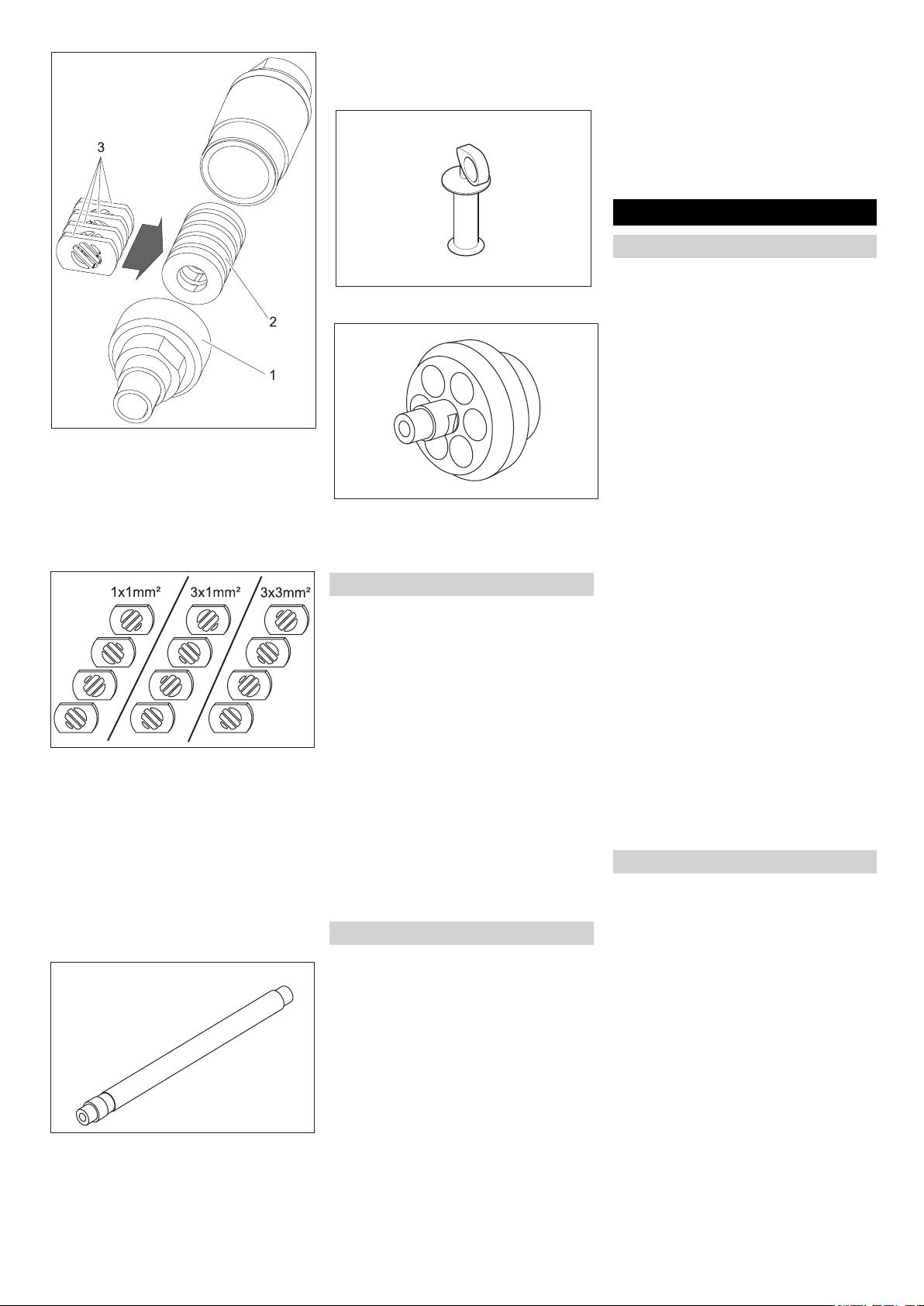 3

2

1

1x1mm²

3x1mm²

3x3mm²