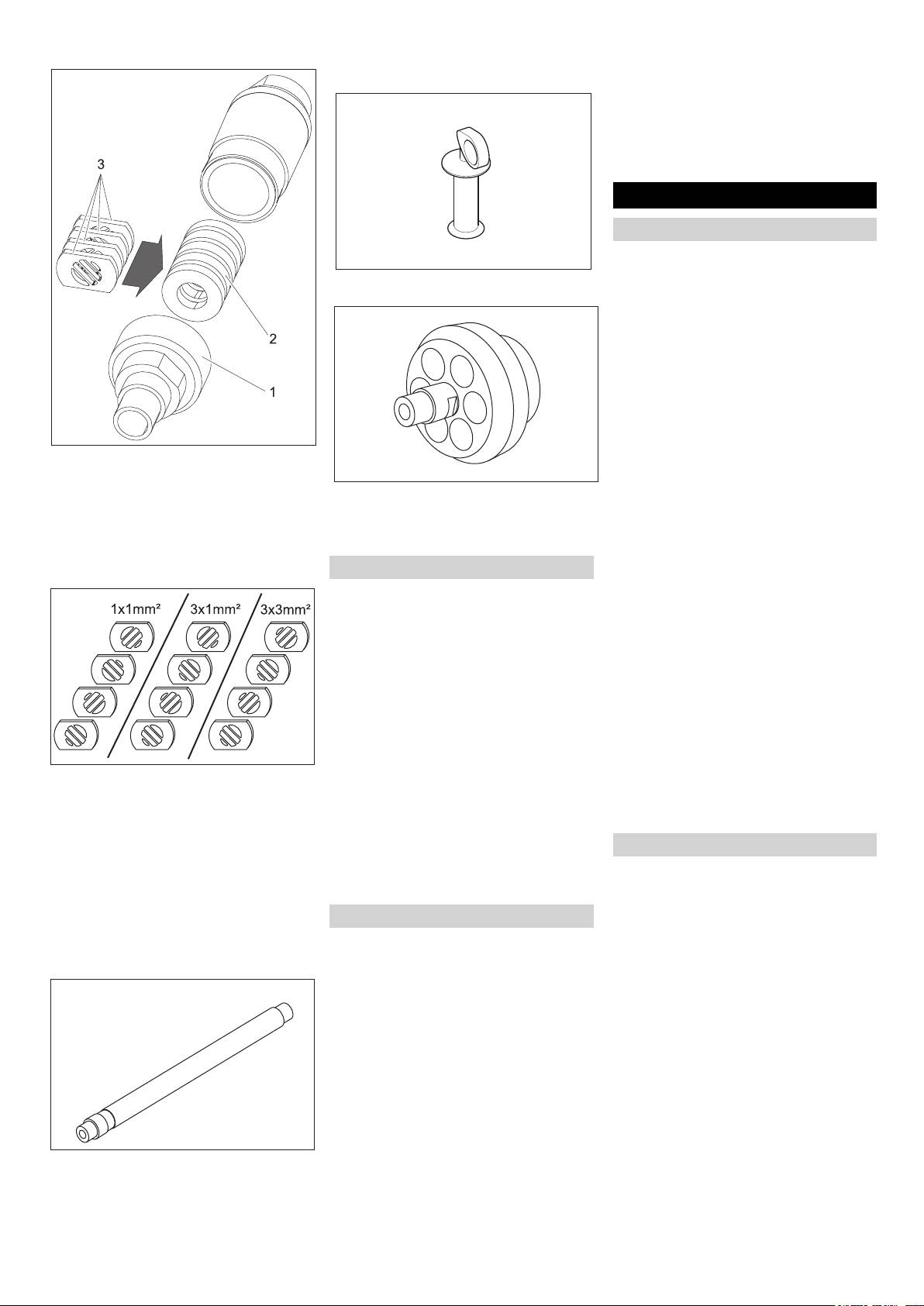 3

2

1

1x1mm²

3x1mm²

3x3mm²