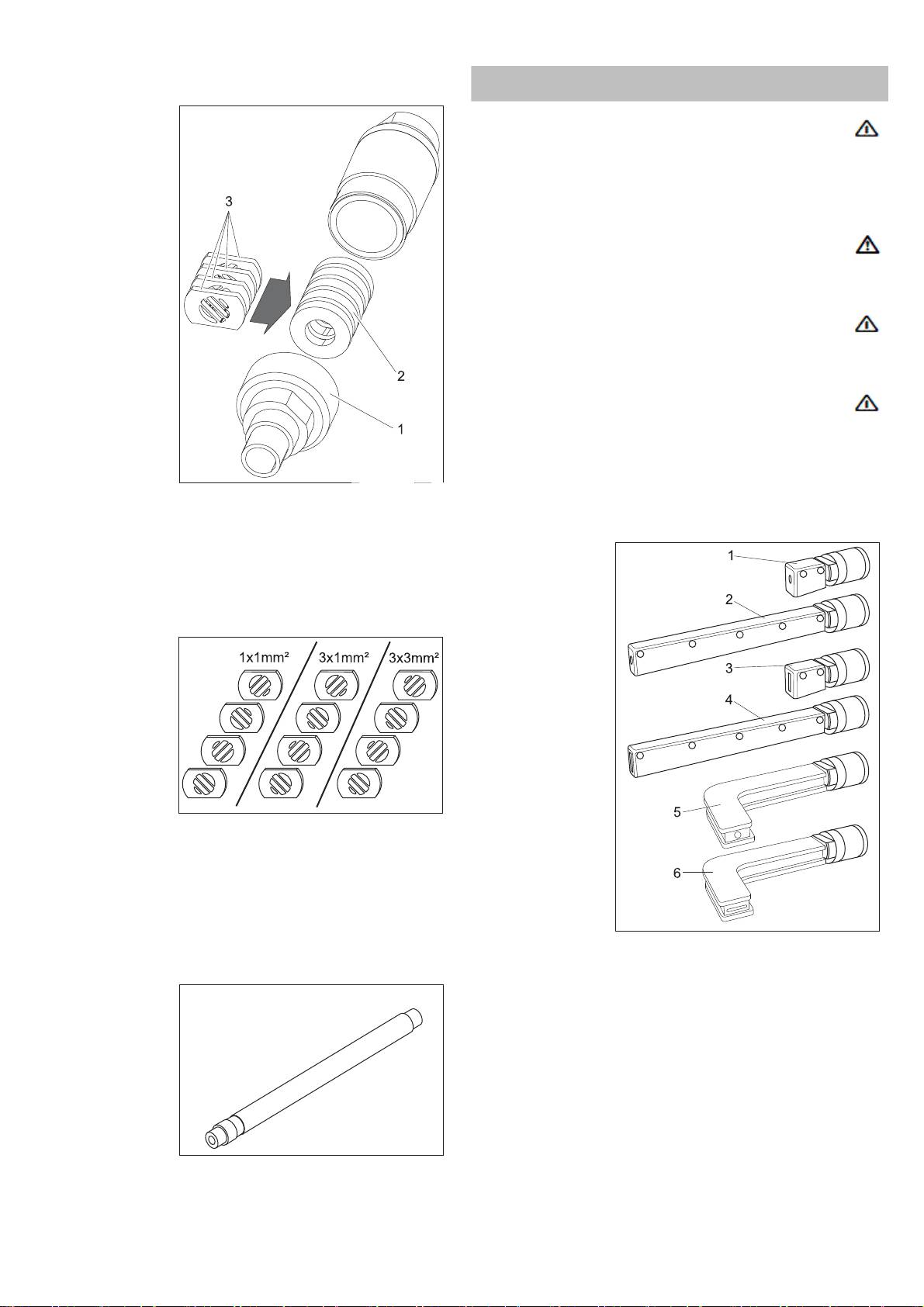 3

2

1

1x1mm²
3x1mm²
3x3mm²

1

2

3

4

5

6