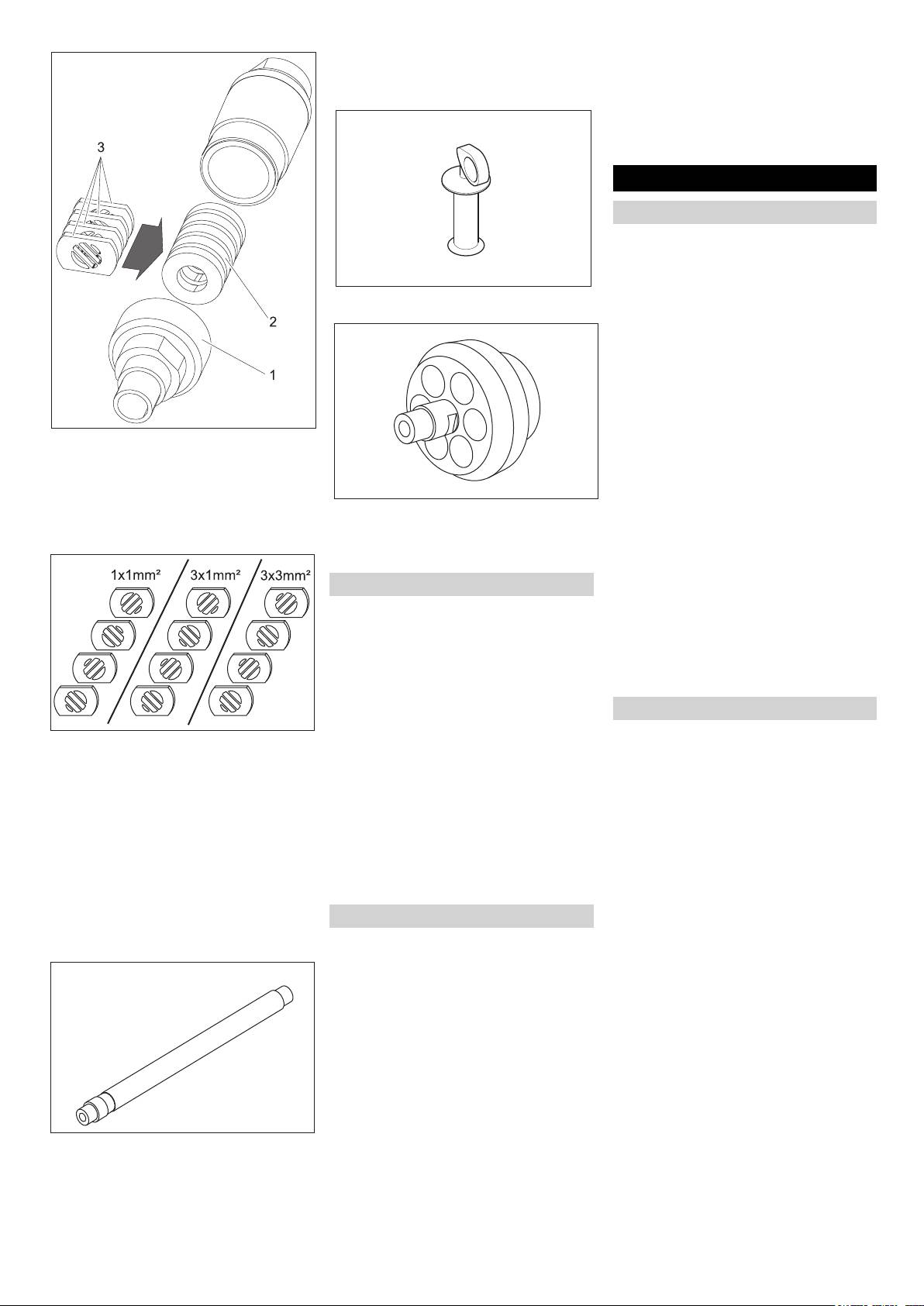 3

2

1

1x1mm²

3x1mm²

3x3mm²