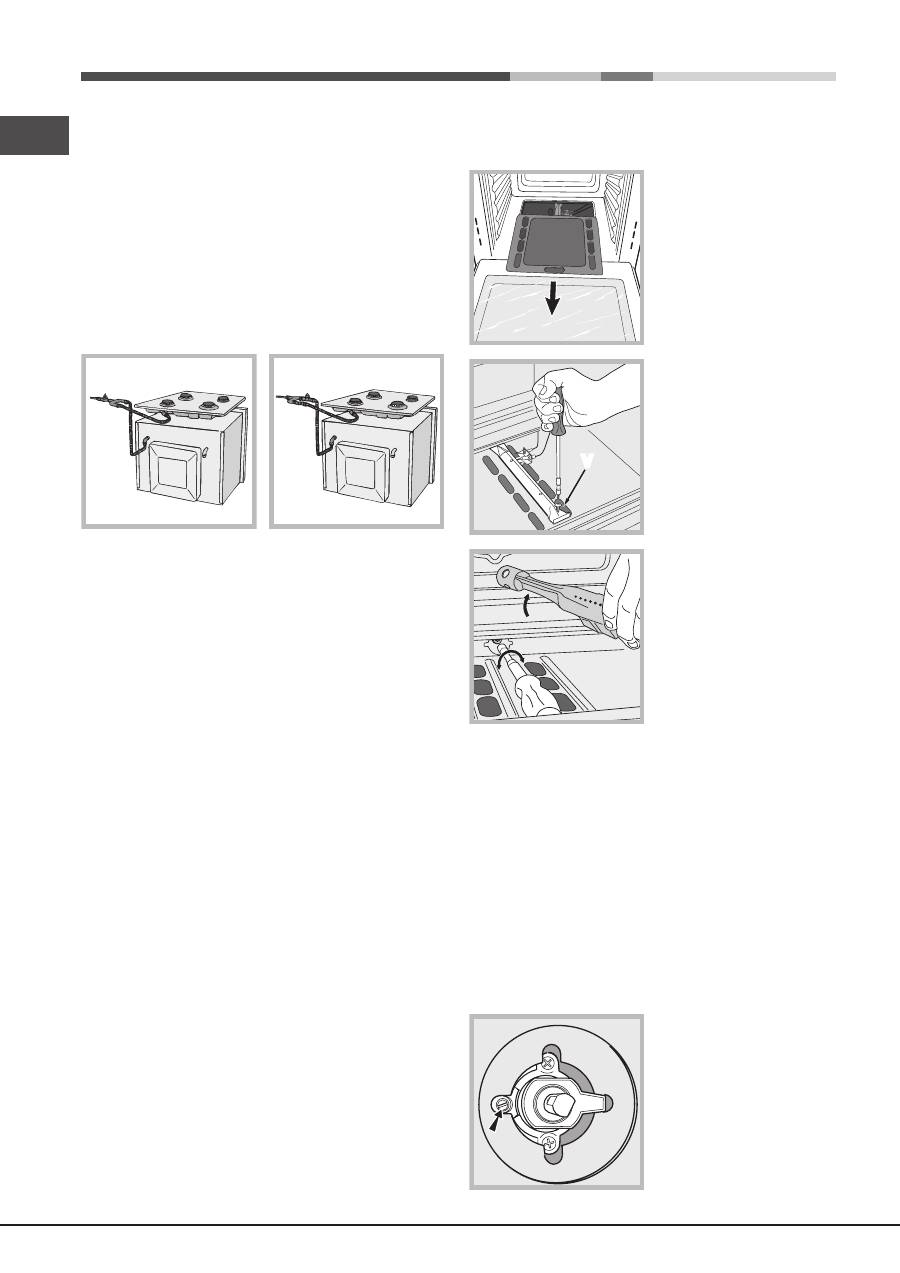 V