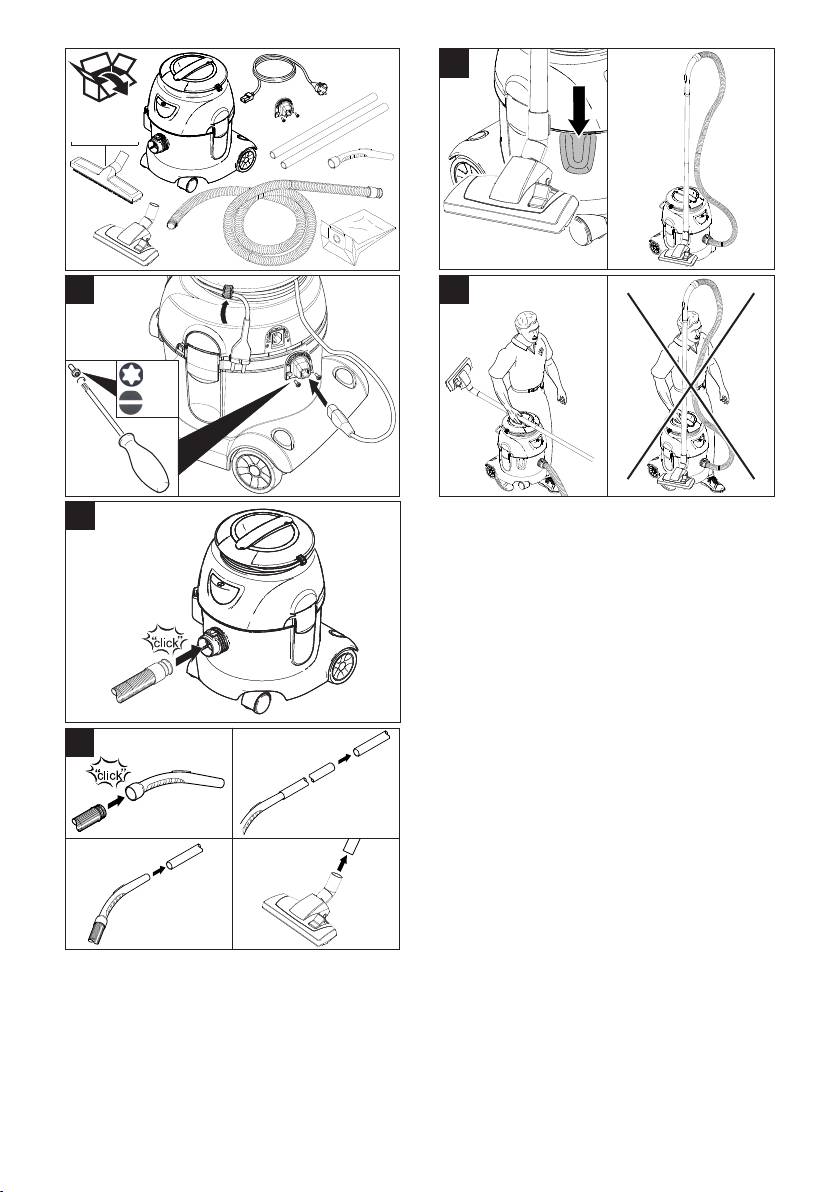 click

click