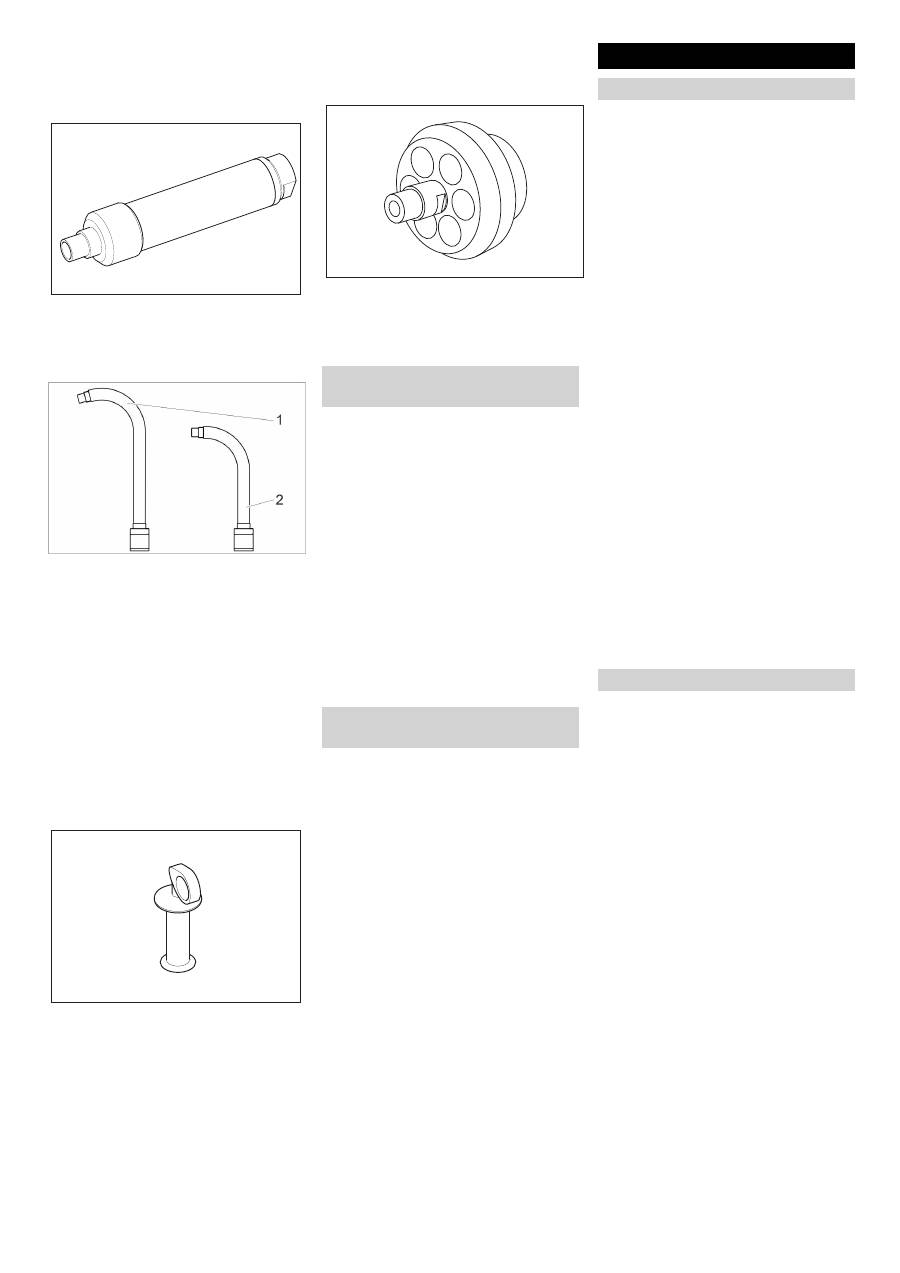 1

2