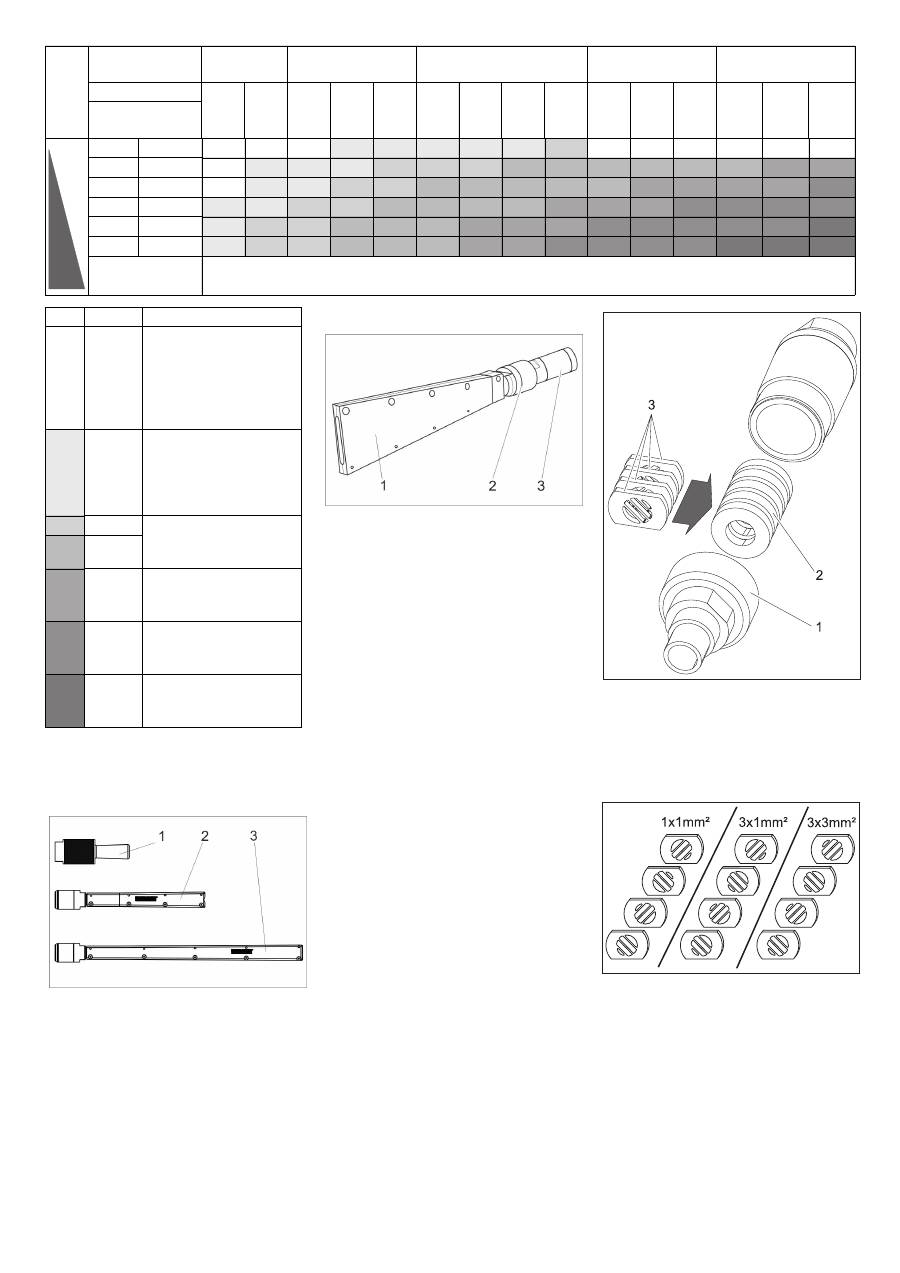 1 2 3

3

2

1

1 2 3

1x1mm²
3x1mm²
3x3mm²