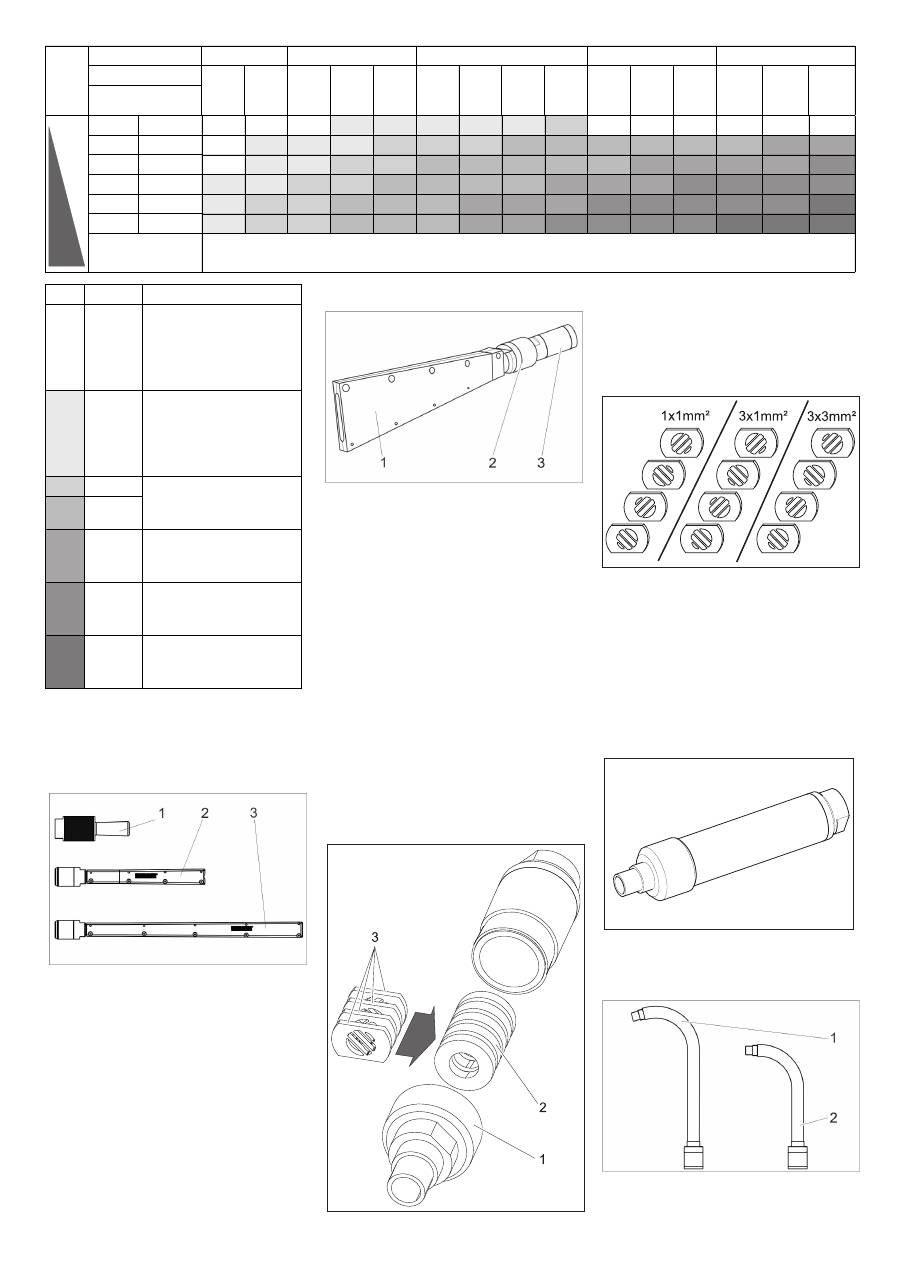 1 2 3

1x1mm² 3x1mm² 3x3mm²

1 2 3

3

2

1

1

2