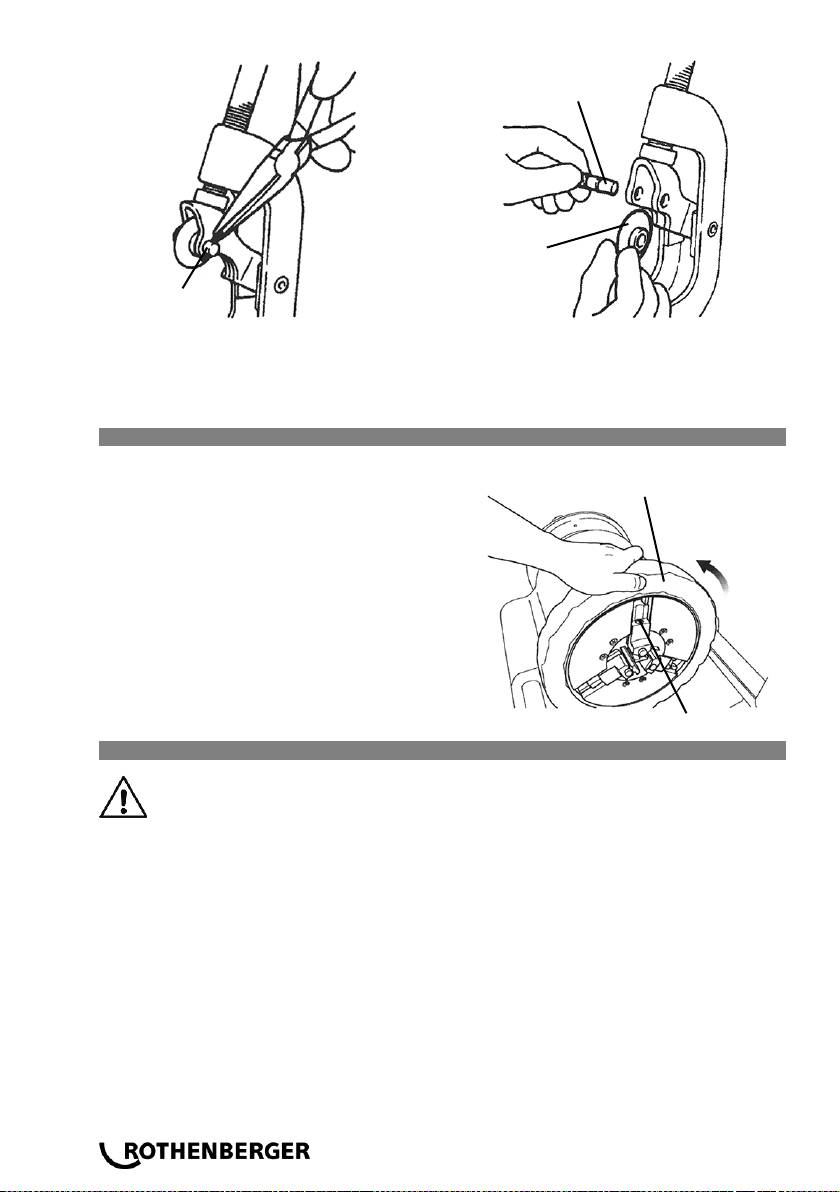 ROTHENBERGER