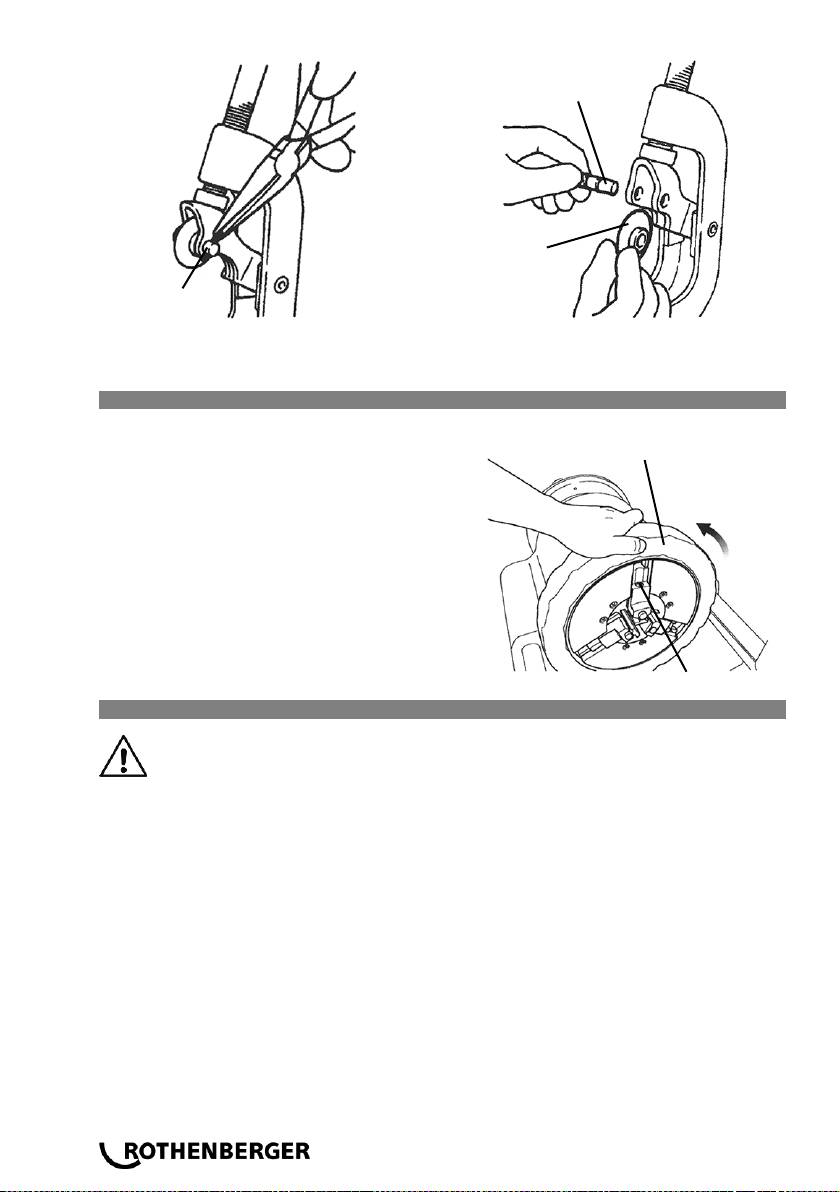 ROTHENBERGER