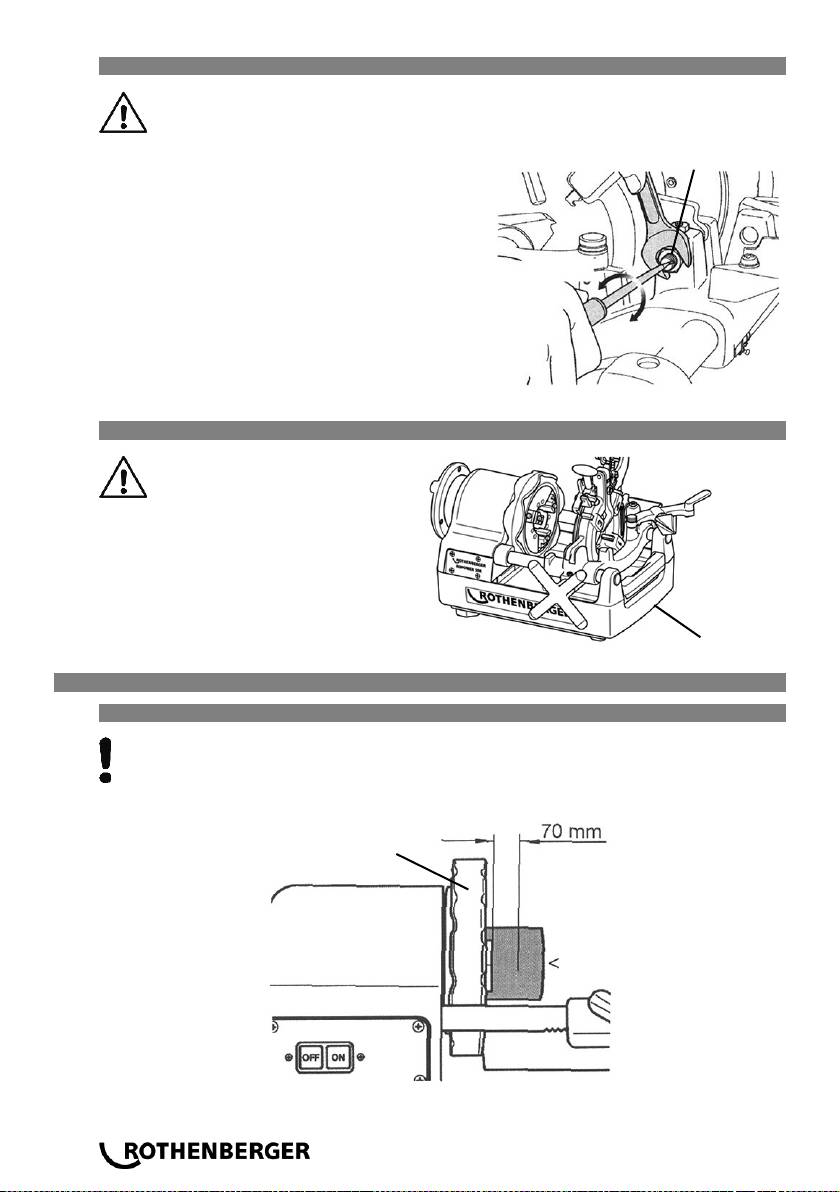 ROTHENBERGER

ROTHENBERGER

70 mm

<

OFF ON

ROTHENBERGER