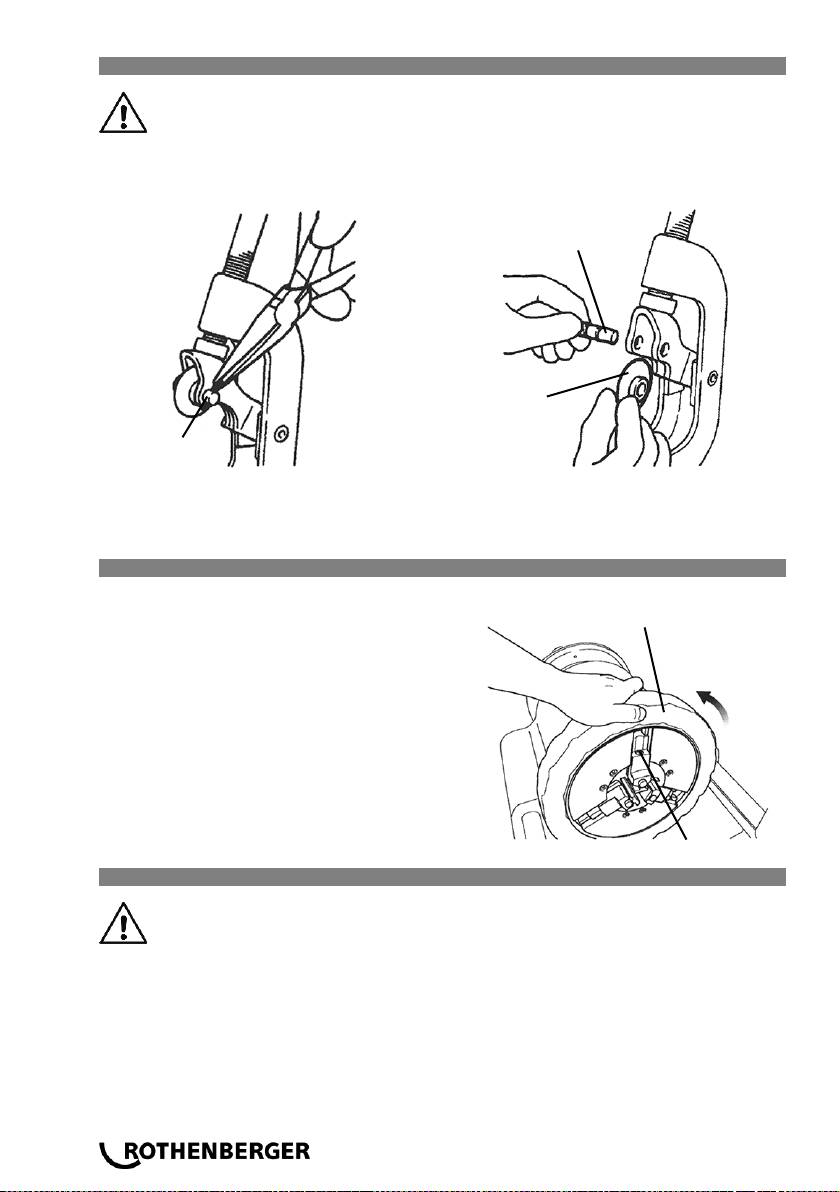 ROTHENBERGER