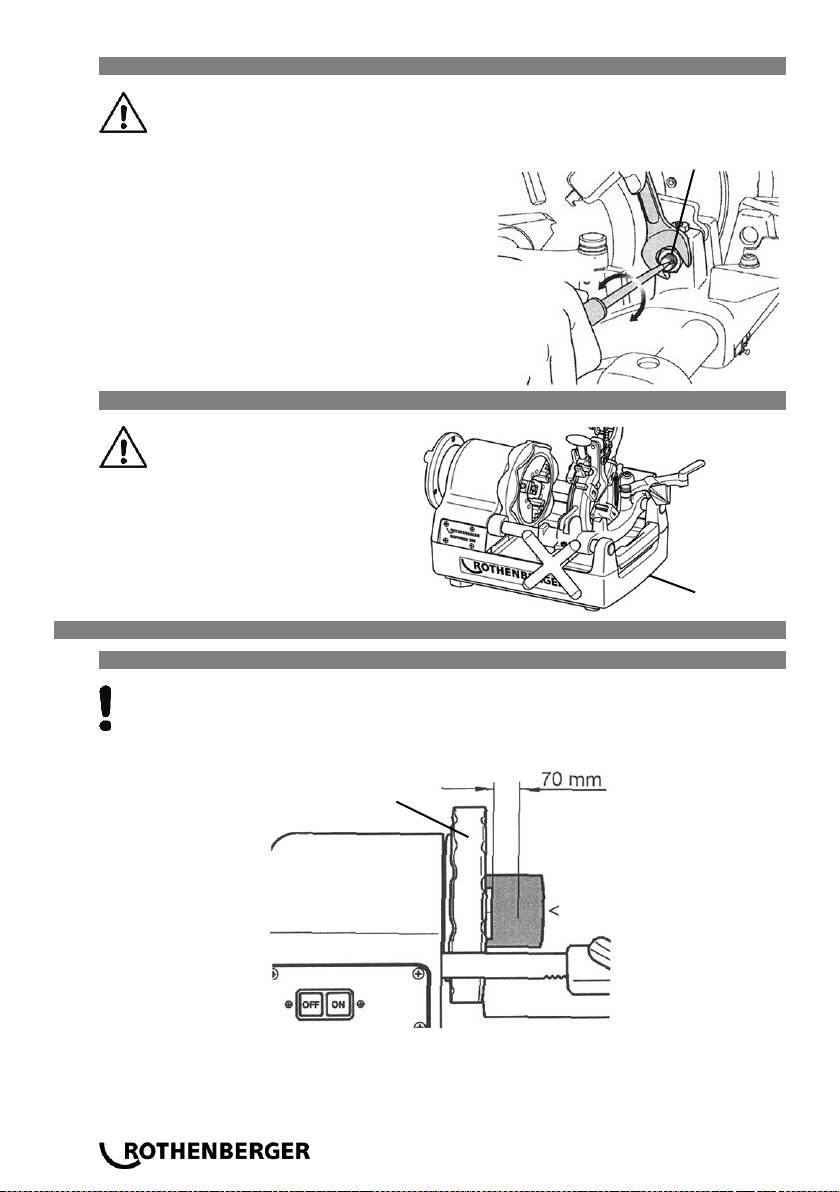 ROTHENBERGER

ROTHENBERGER

70 mm

<

OFF

ON

ROTHENBERGER