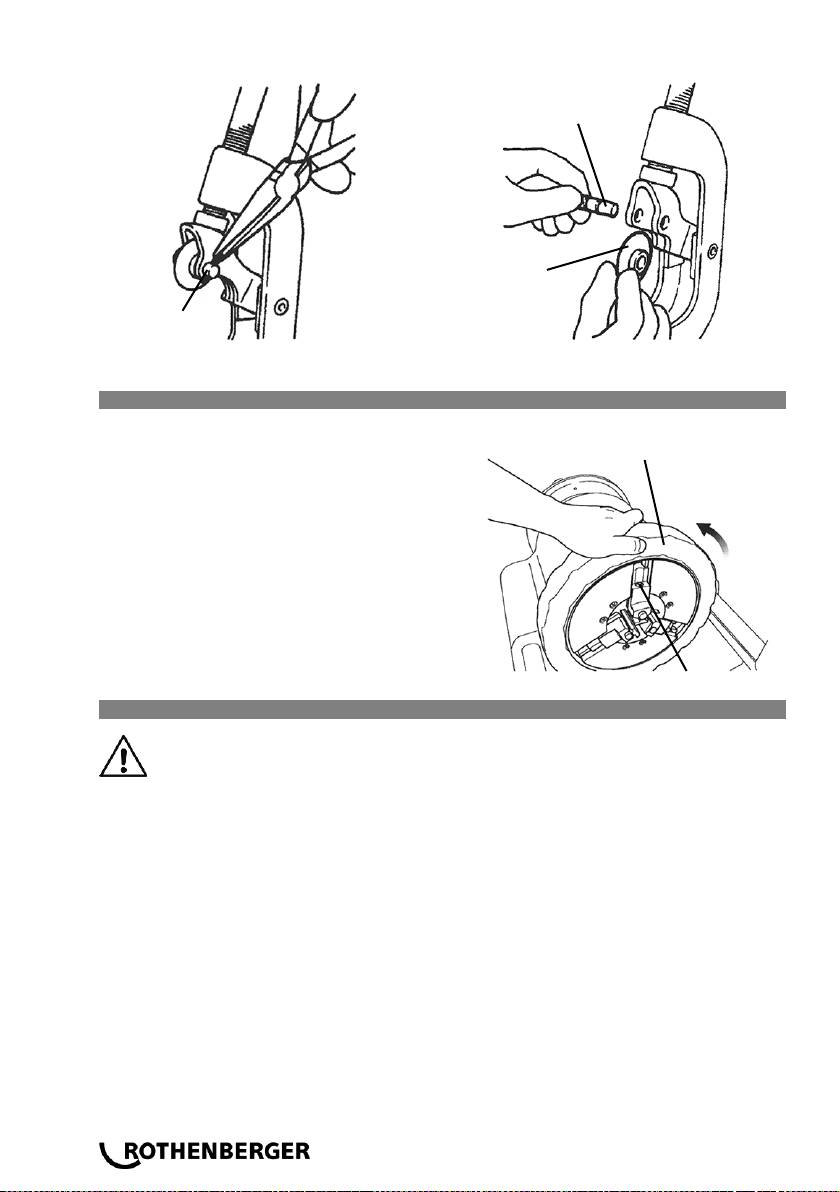 ROTHENBERGER