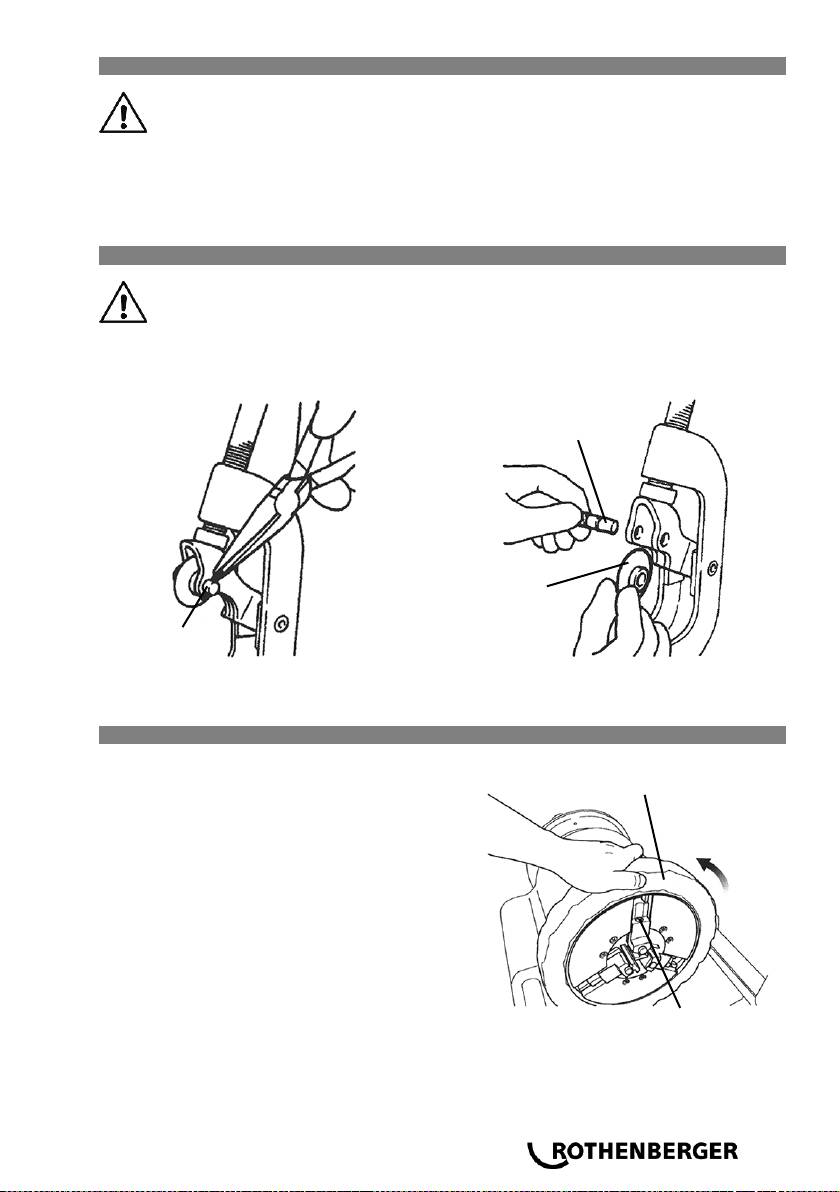 ROTHENBERGER