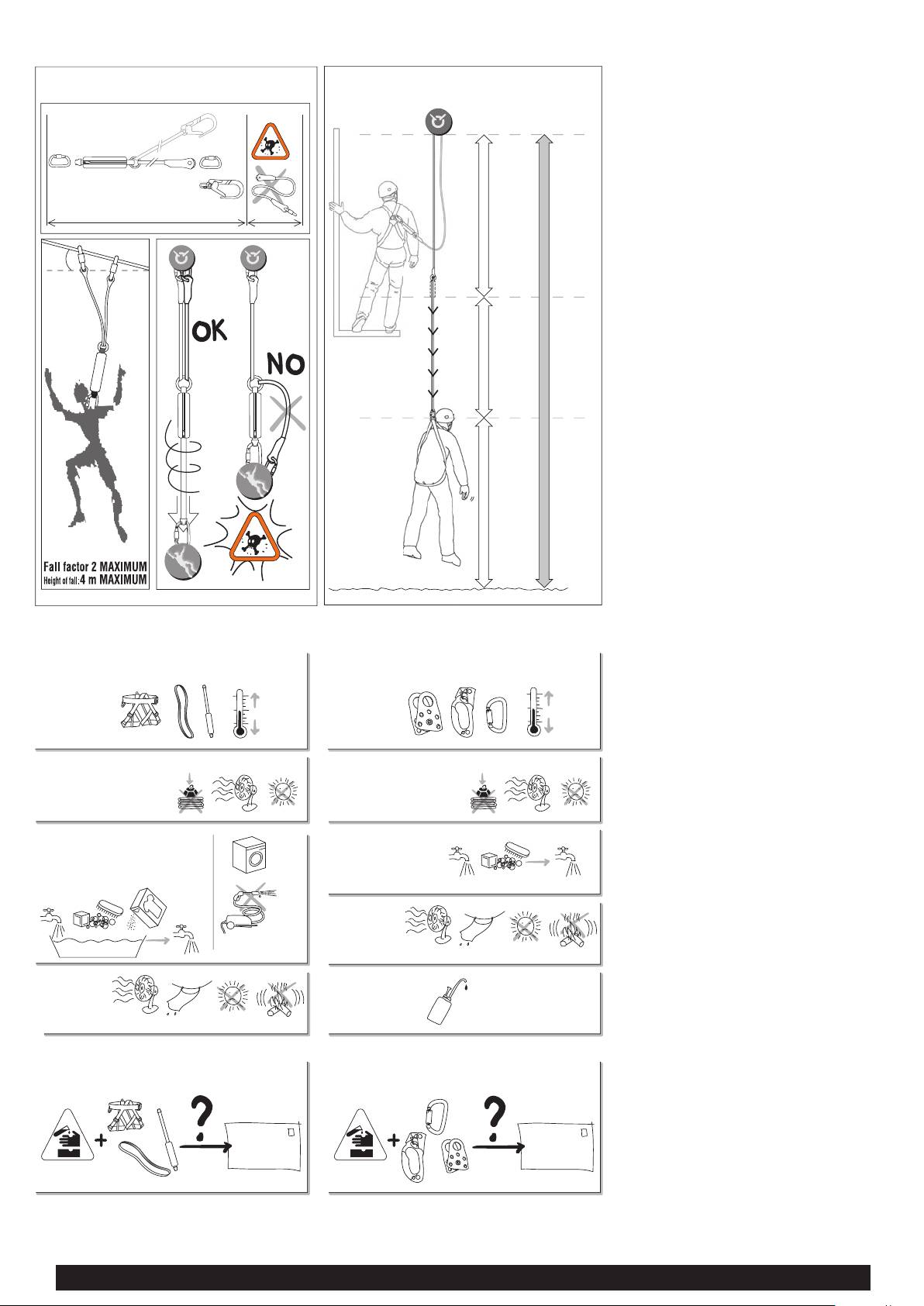 OK

NO

Fall factor 2 MAXIMUM
Height of fall: 4 m MAXIMUM