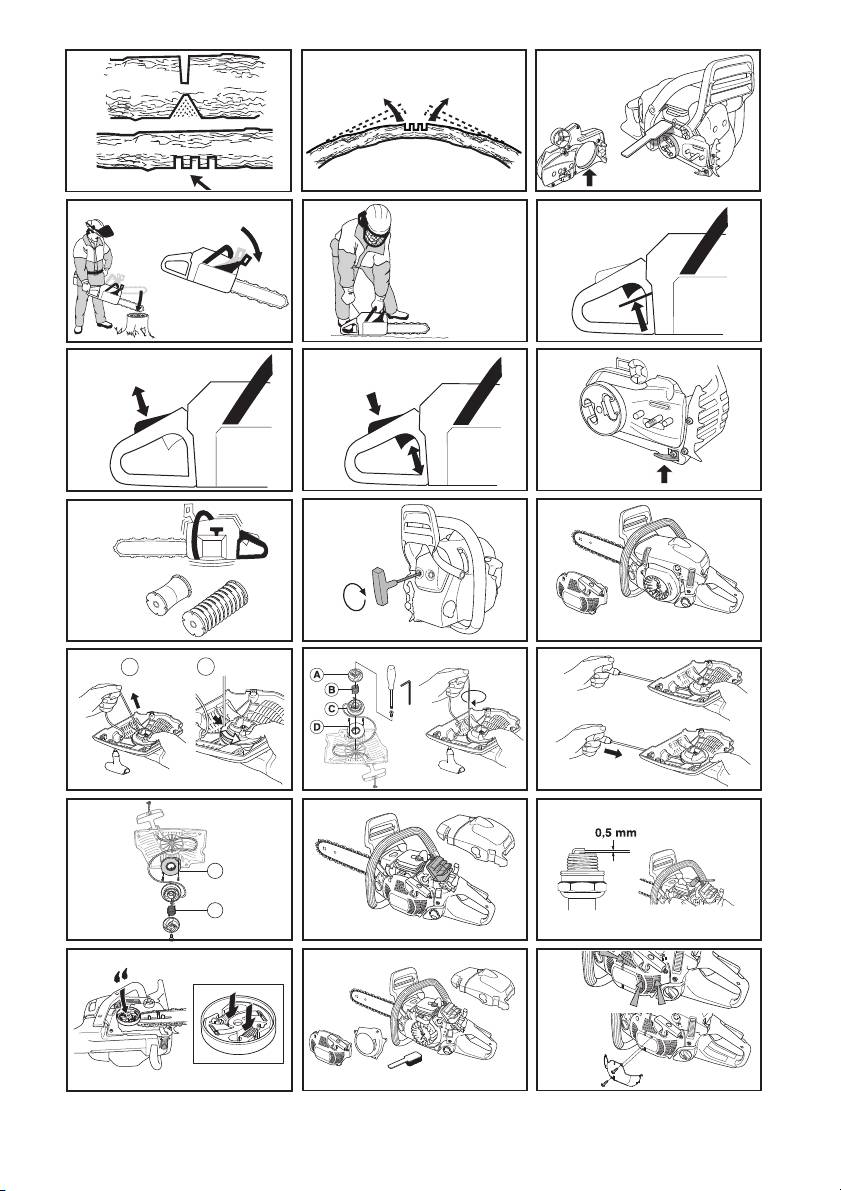 A
B
C
D

0,5 mm