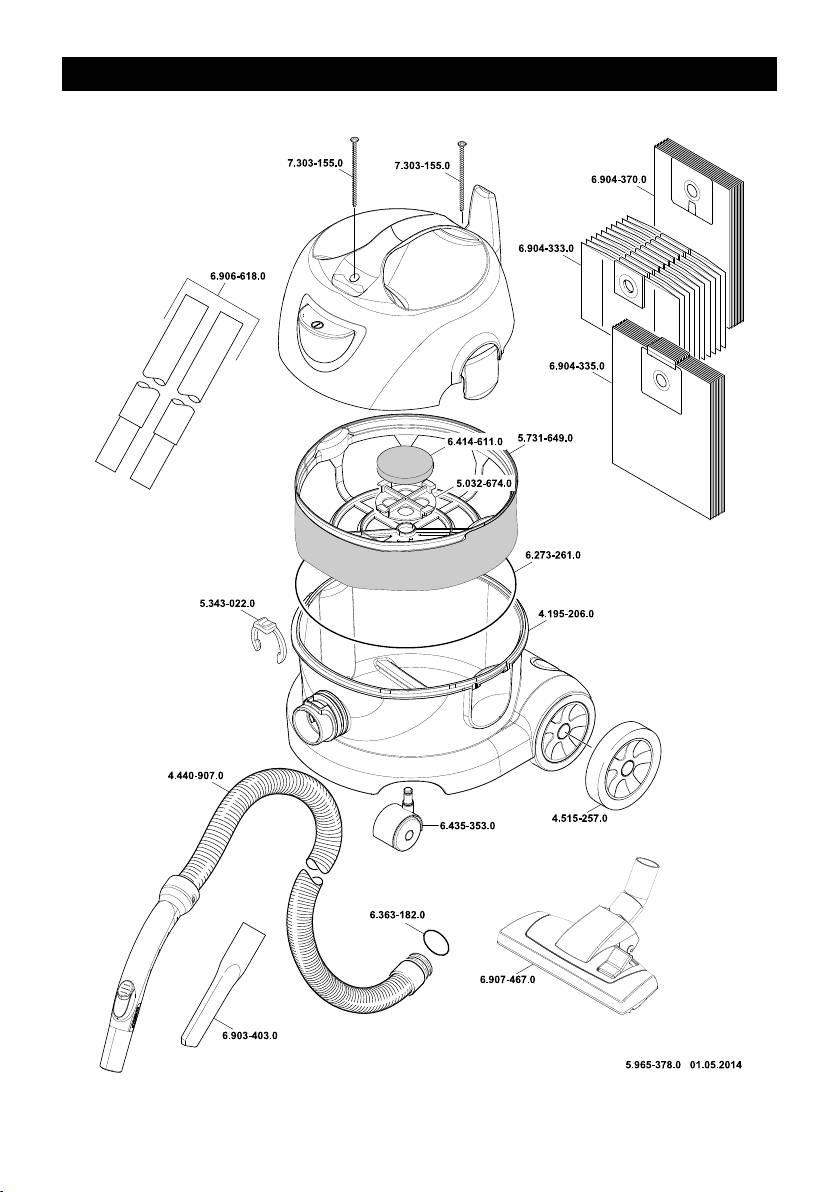 7.303-155.0
7.303-155.0
6.904-370.0
6.904-333.0
6.906-618.0
6.904-335.0
6.414-611.0
5.731-649.0
5.032-674.0
6.273-261.0
5.343-022.0
4.195-206.0
4.440-907.0
6.435-353.0
4.515-257.0
6.363-182.0
6.907-467.0
6.903-403.0
5.965-378.0 01.05.2014