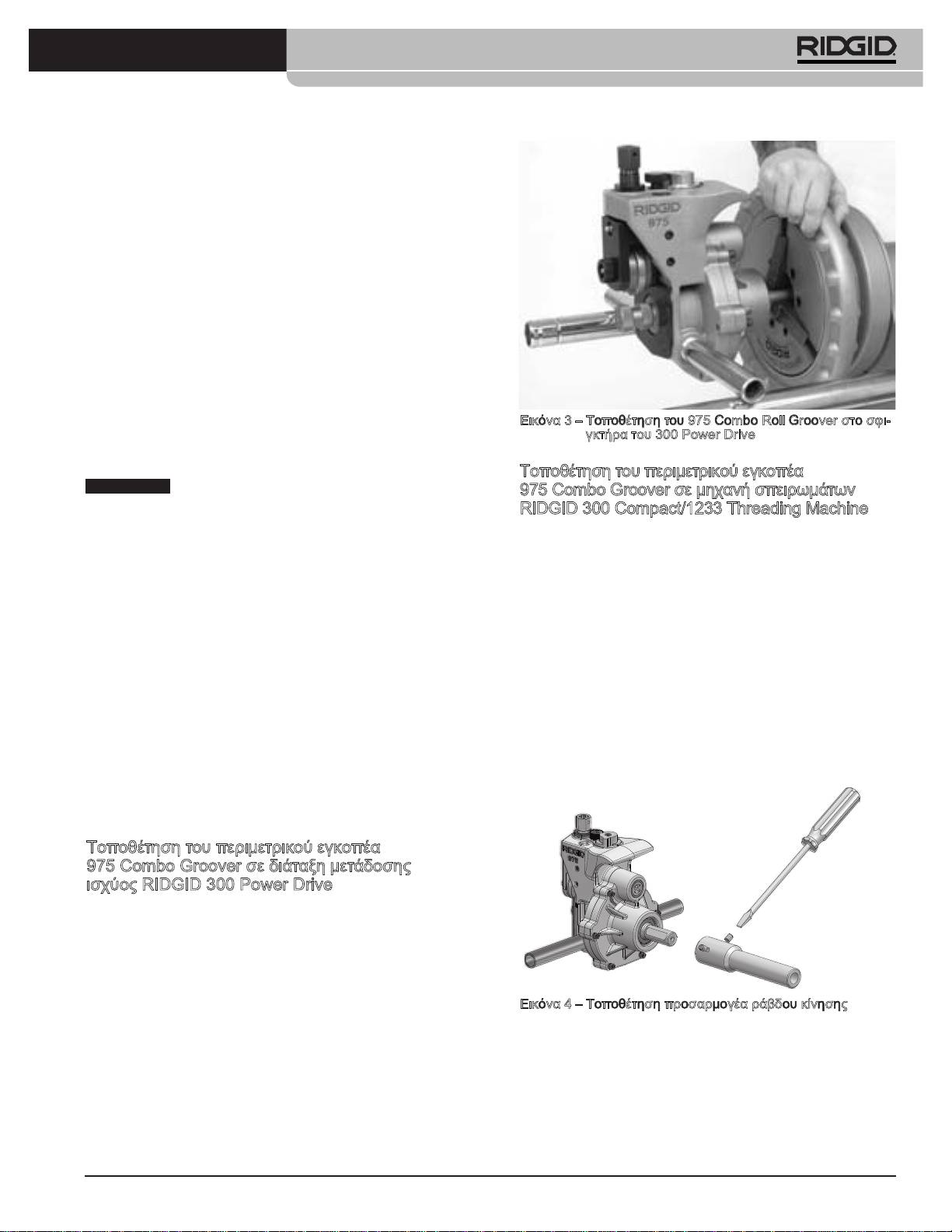 RIDGID

RIDGID
975

Εικόνα 3 – Τοποθέτηση του 975 Combo Roll Groover στο σφιγκτήρα του 300 Power Drive

Τοποθέτηση του περιμετρικού εγκοπέα 975 Combo Groover σε μηχανή σπειρωμάτων RIDGID 300 Compact/1233 Threading Machine

Τοποθέτηση του περιμετρικού εγκοπέα 975 Combo Groover σε διάταξη μετάδοσης ισχύος RIDGID 300 Power Drive

Εικόνα 4 – Τοποθέτηση προσαρμογέα ράβδου κίνησης