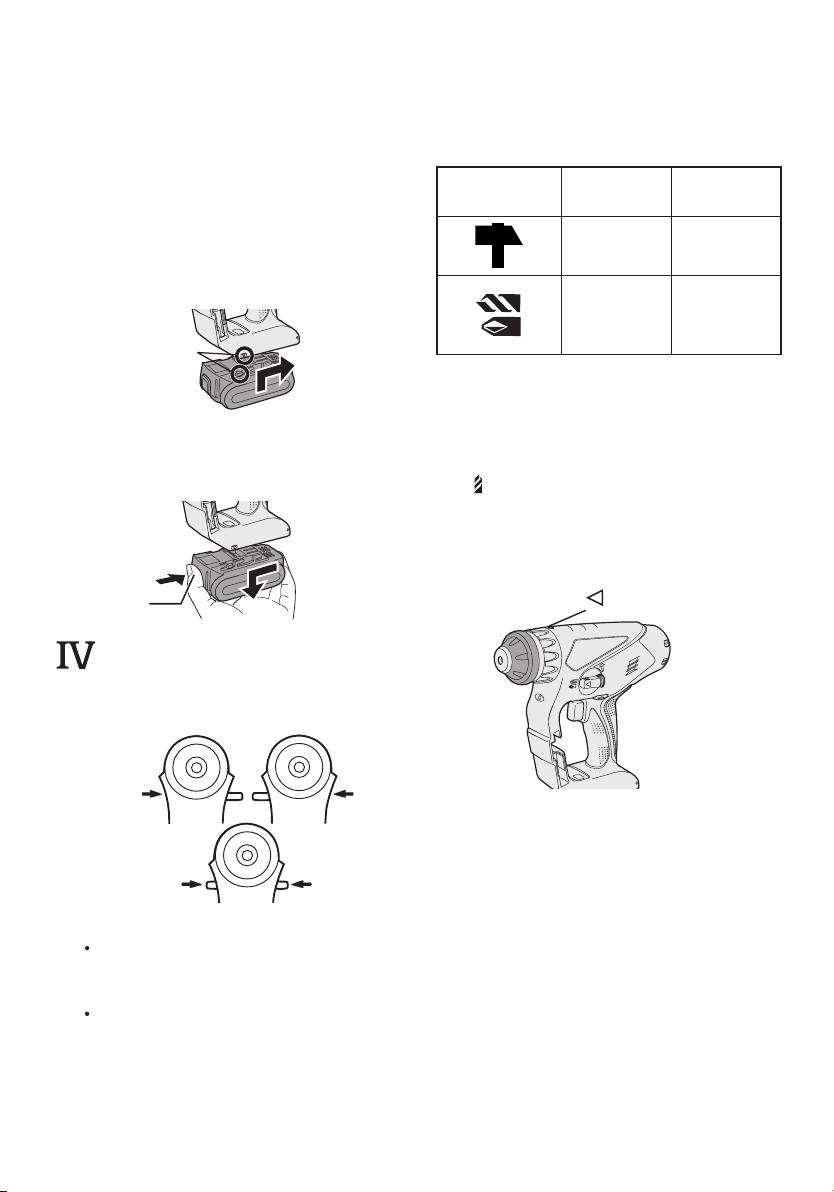 IV