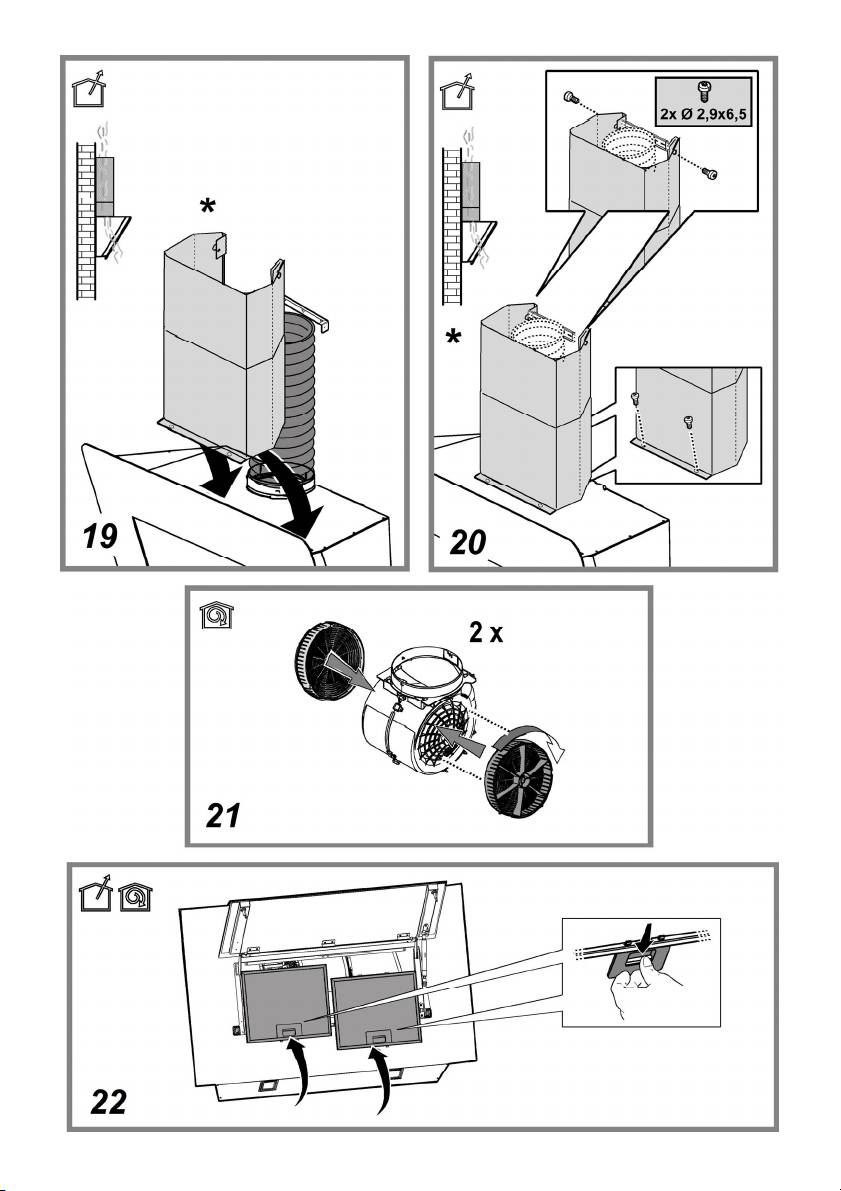 *

19

2x Ø 2,9x6,5

*

20

2 x

21

22