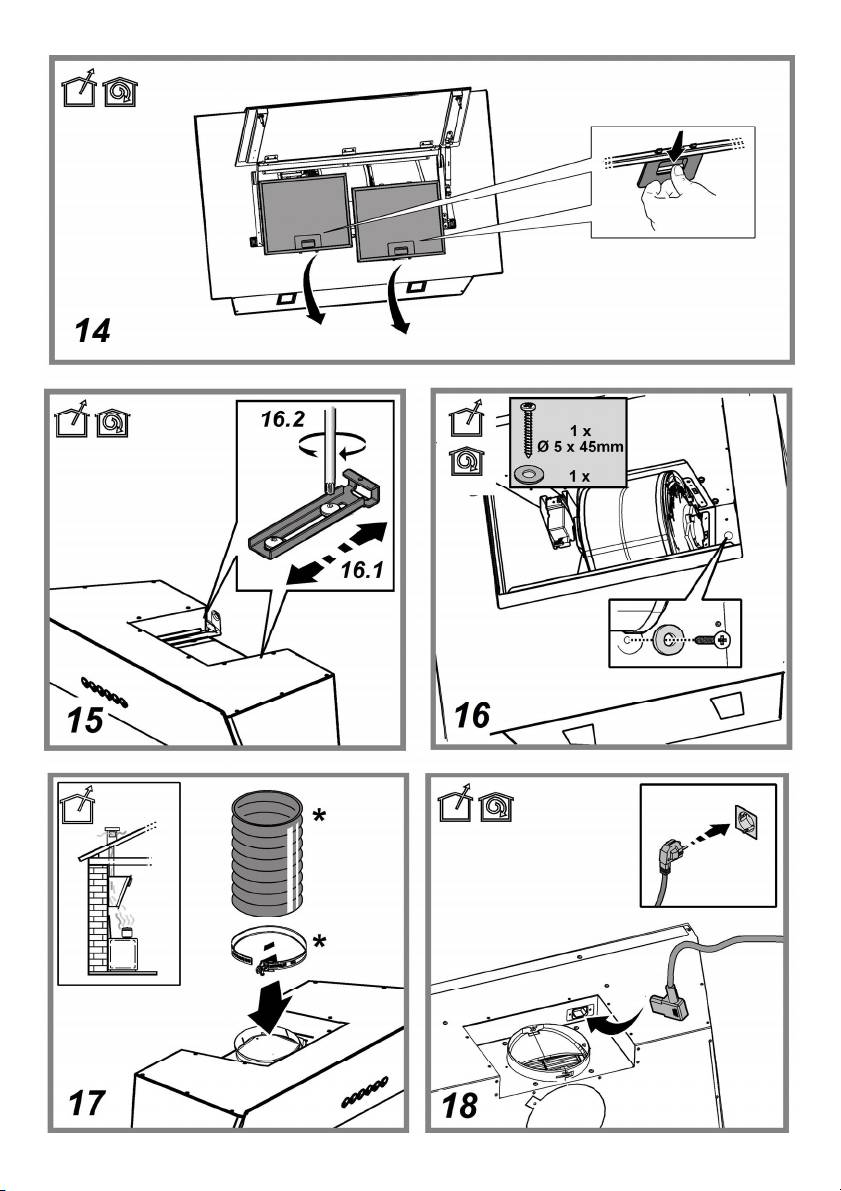 14

16.2

16.1

15

1 x
Ø 5 x 45mm
1 x

16

*

*

17

18