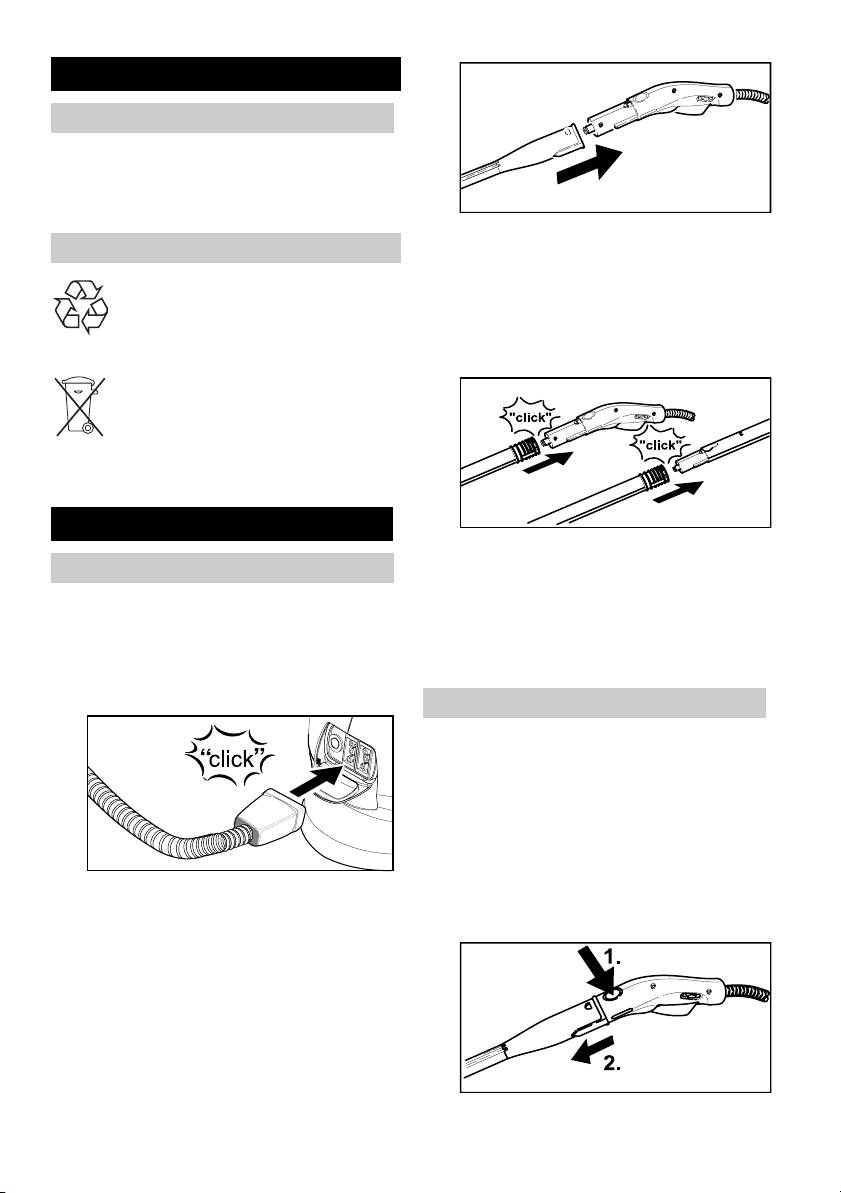 "click"

"click"

"click"

1.

2.