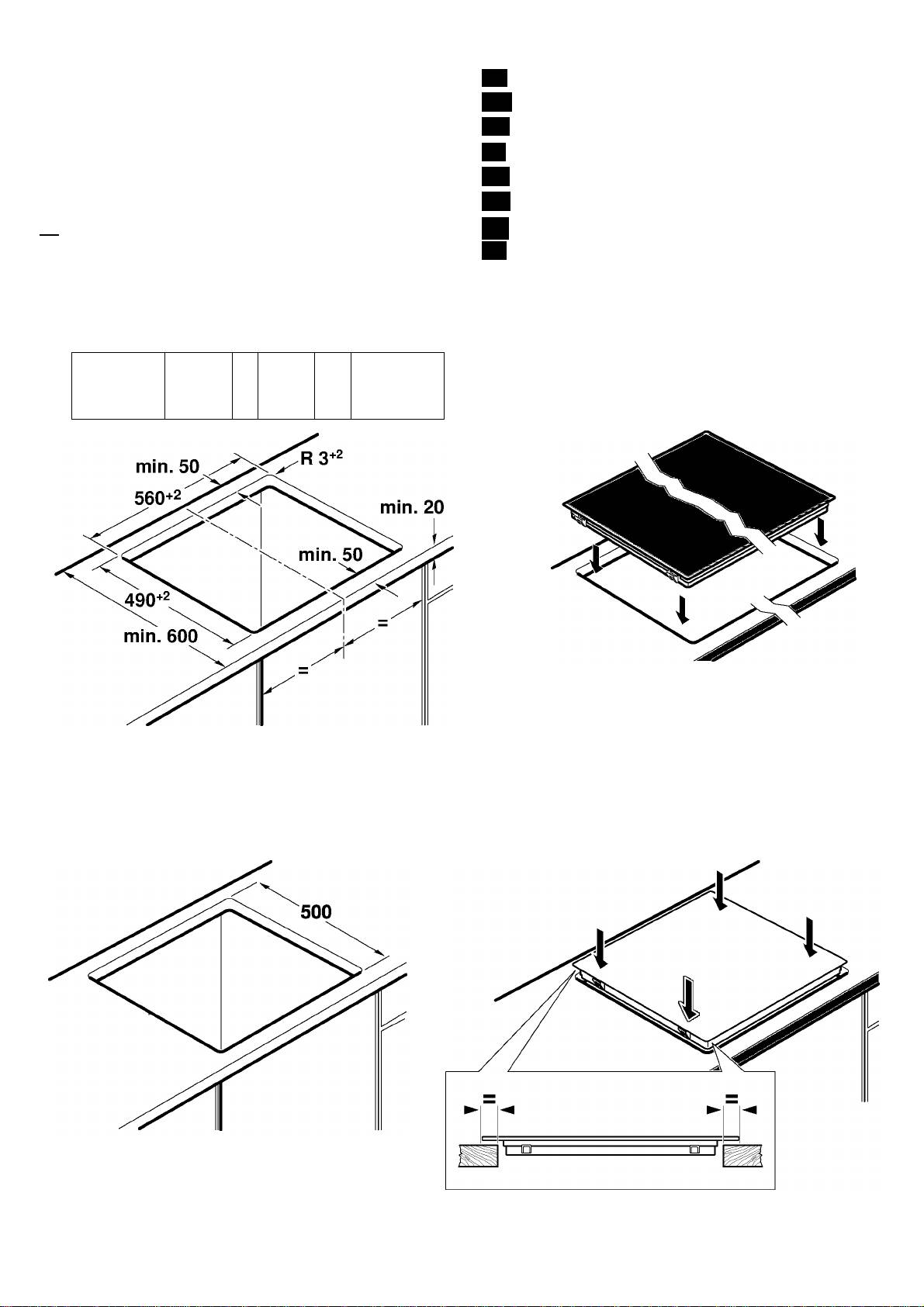 min. 50

R $3^{+2}$

$560^{+2}$

min. 20

min. 50

$490^{+2}$

min. 600

=

=

500

=

=