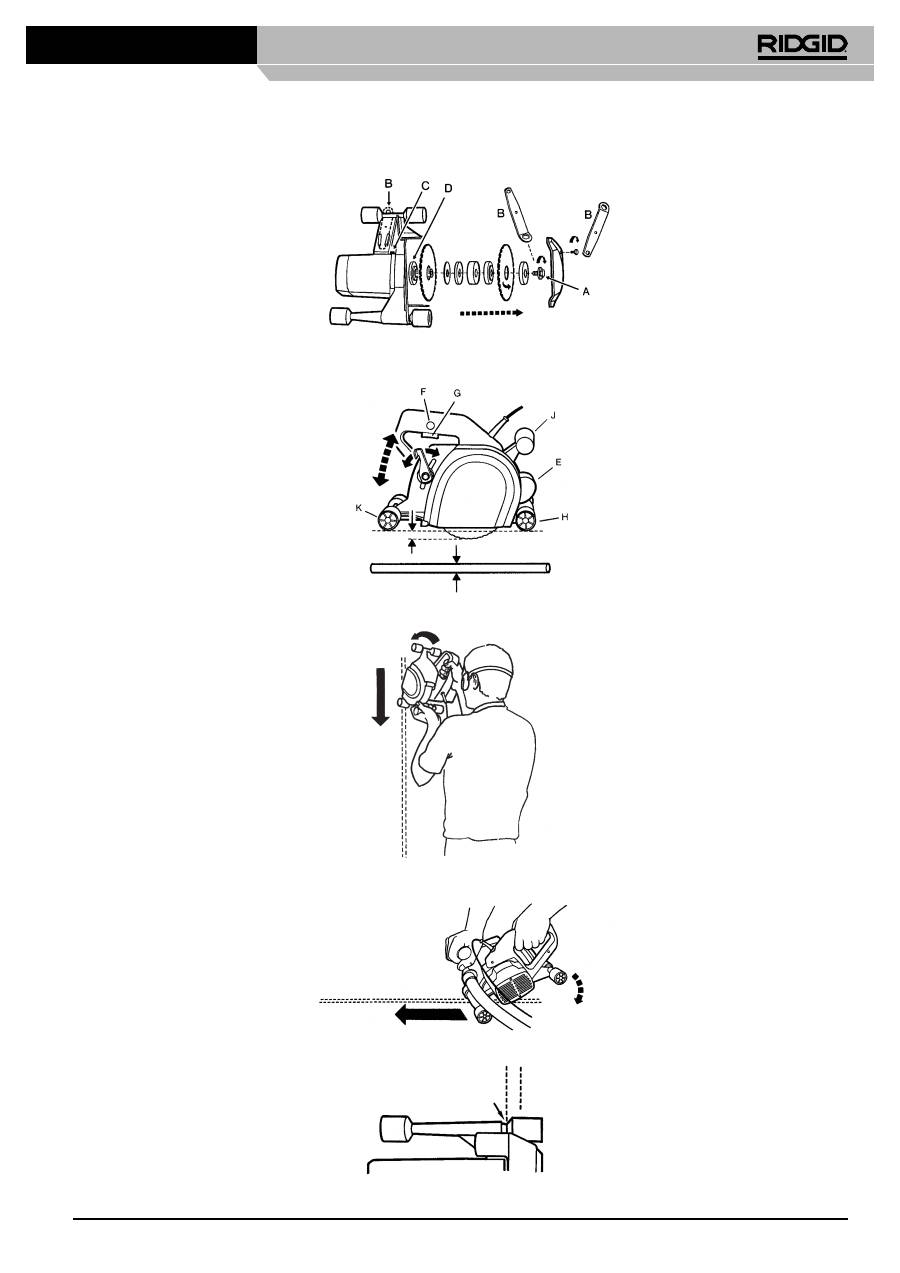 RIDGID

B
C
D
B
B
A

F
G
J
E
K
H