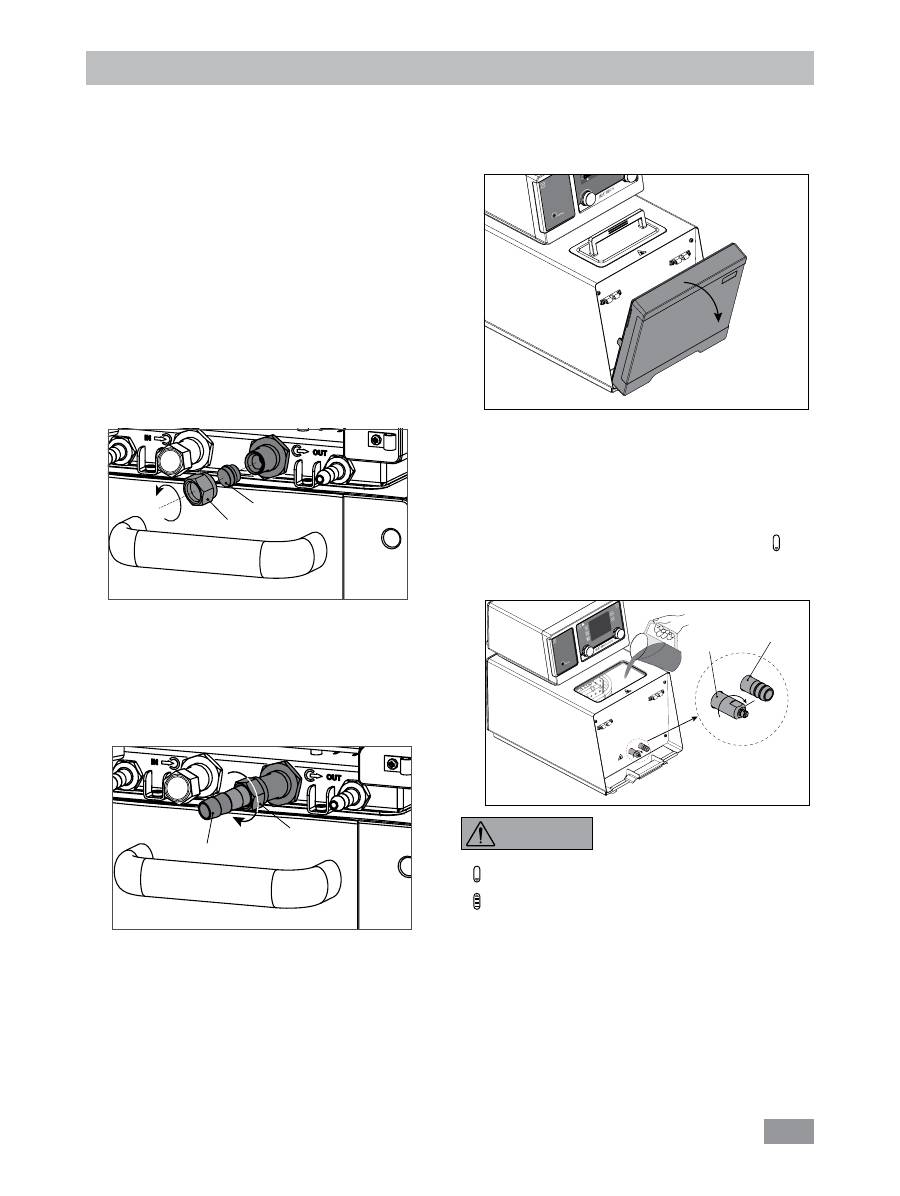 IN
OUT

IN
OUT