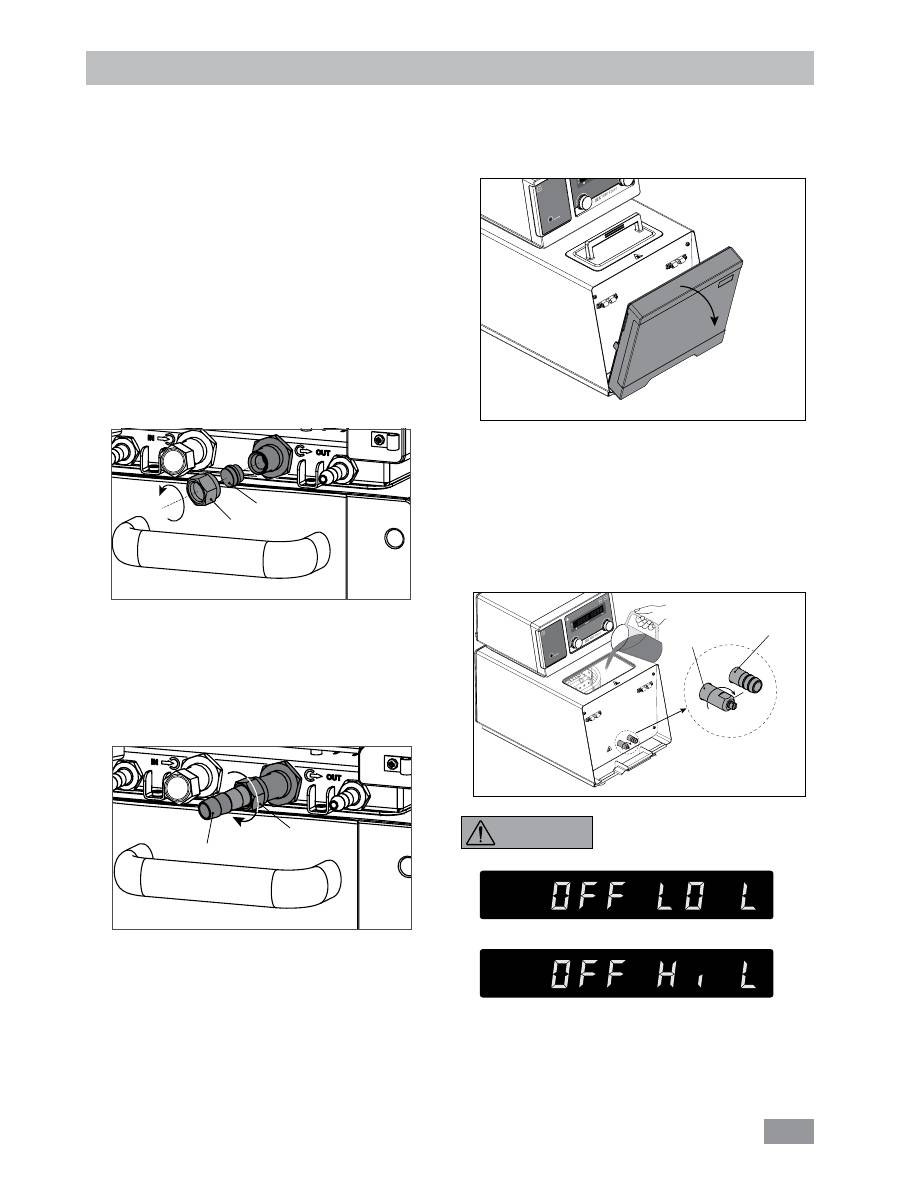 IN
OUT

IN
OUT

OFF LO L

OFF Hi L