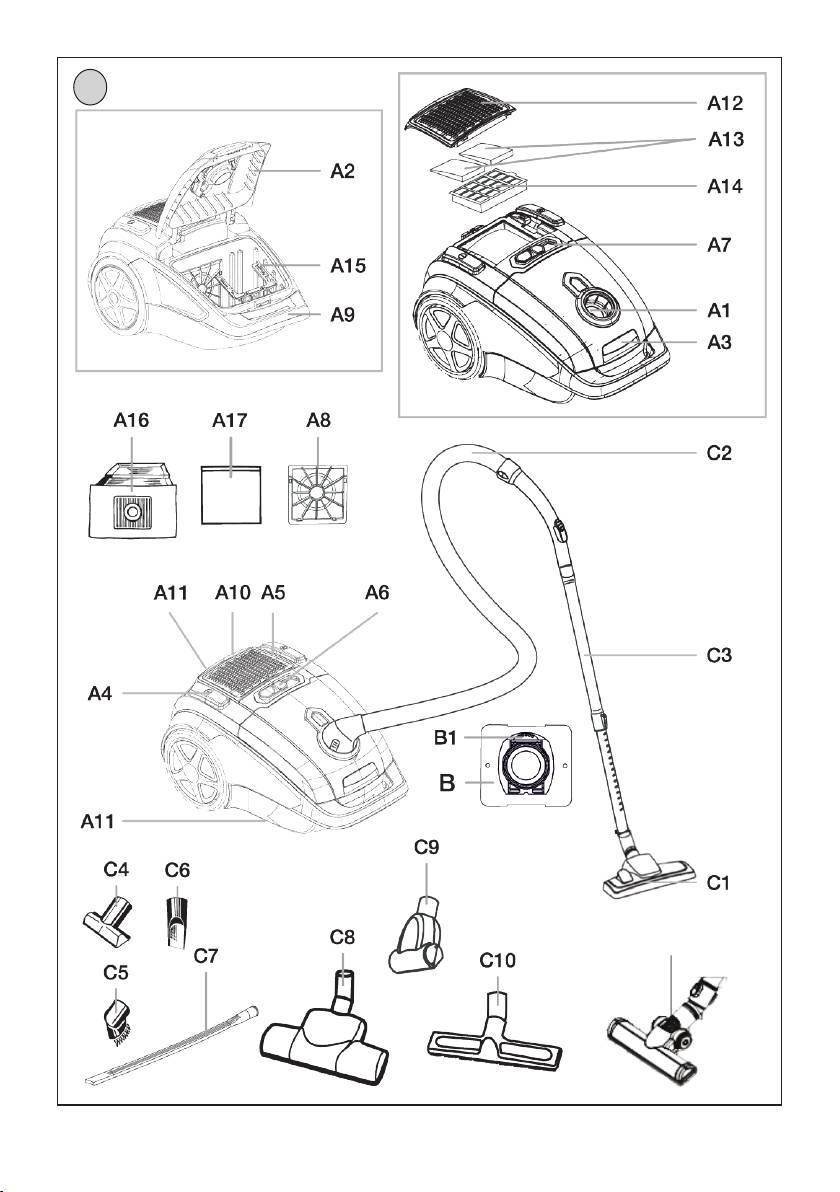 A2
A15
A9
A12
A13
A14
A7
A1
A3
A16
A17
A8
C2
A11
A10
A5
A6
A4
C3
B1
B
A11
C9
C1
C4
C6
C8
C5
C7
C10