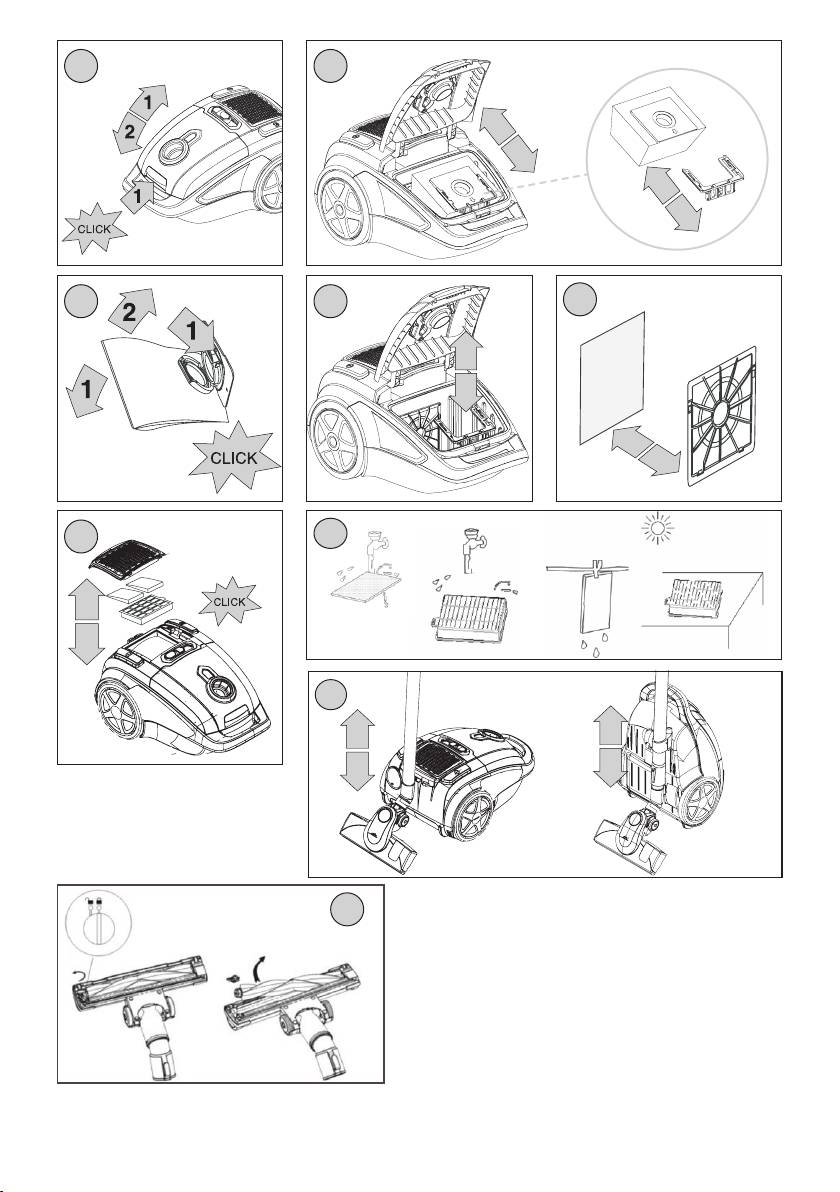 1
2
1
CLICK

2
1
1
CLICK

CLICK