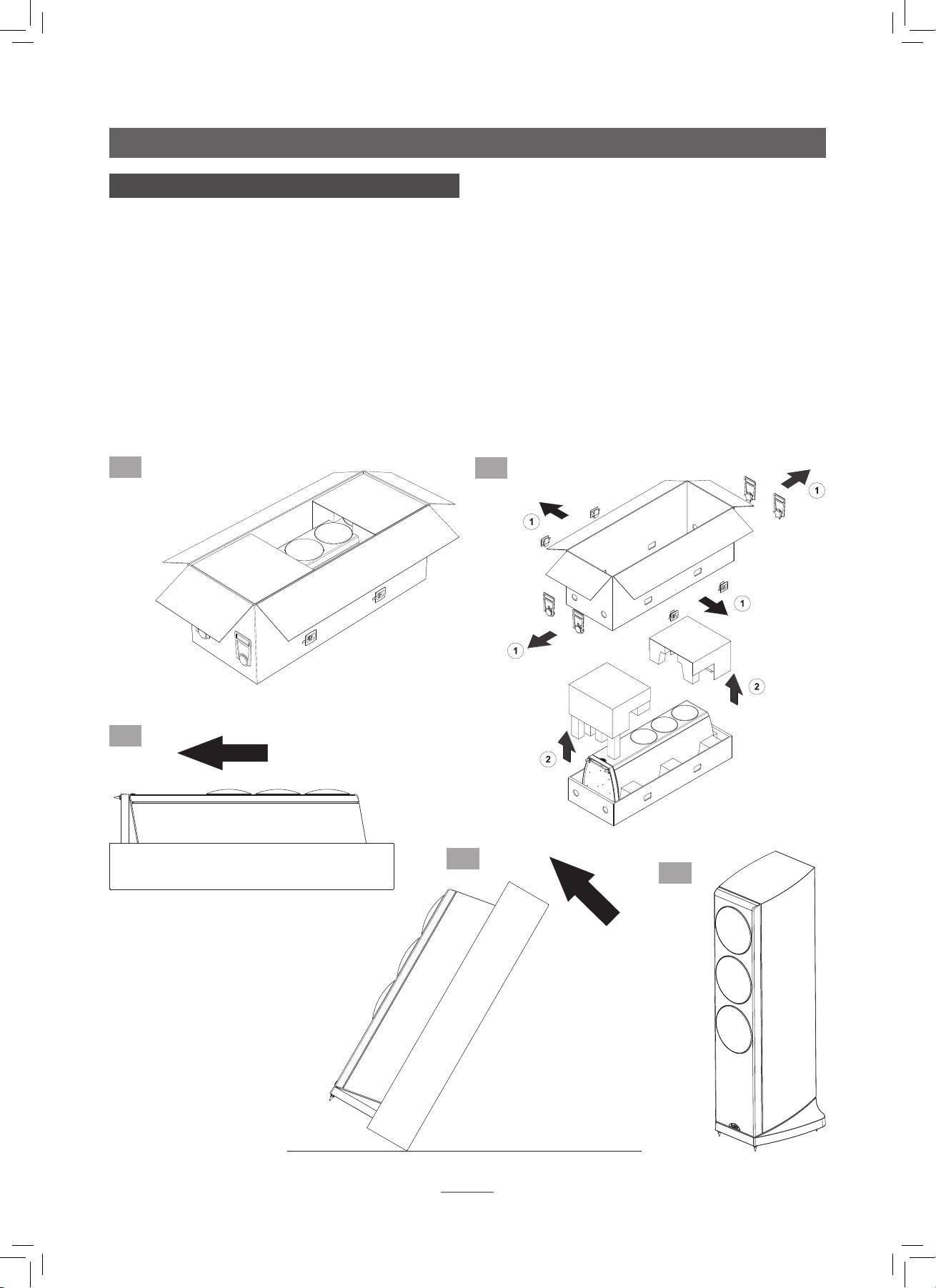 1

1

1

1

2

2