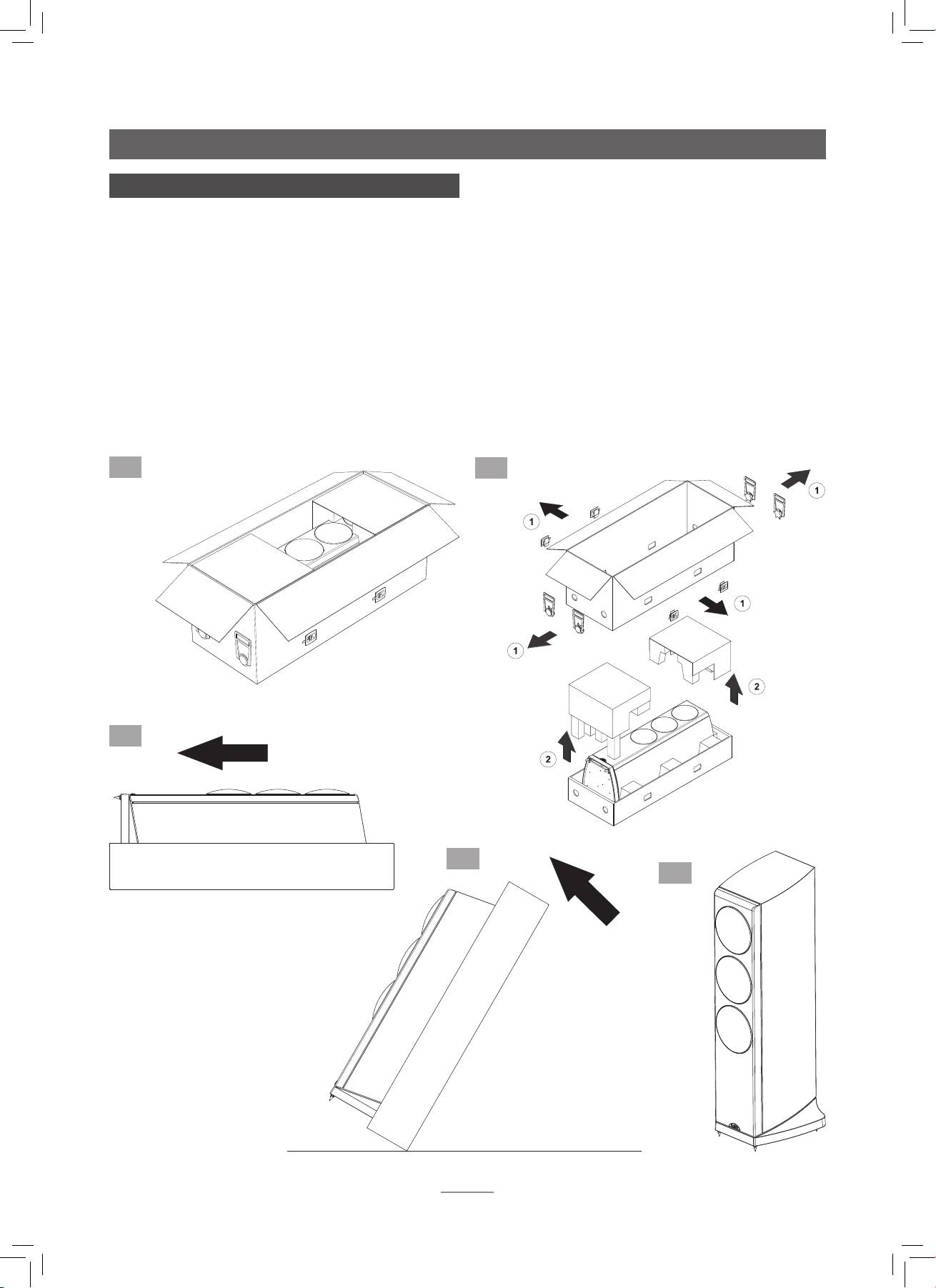 1

1

1

1

2

2