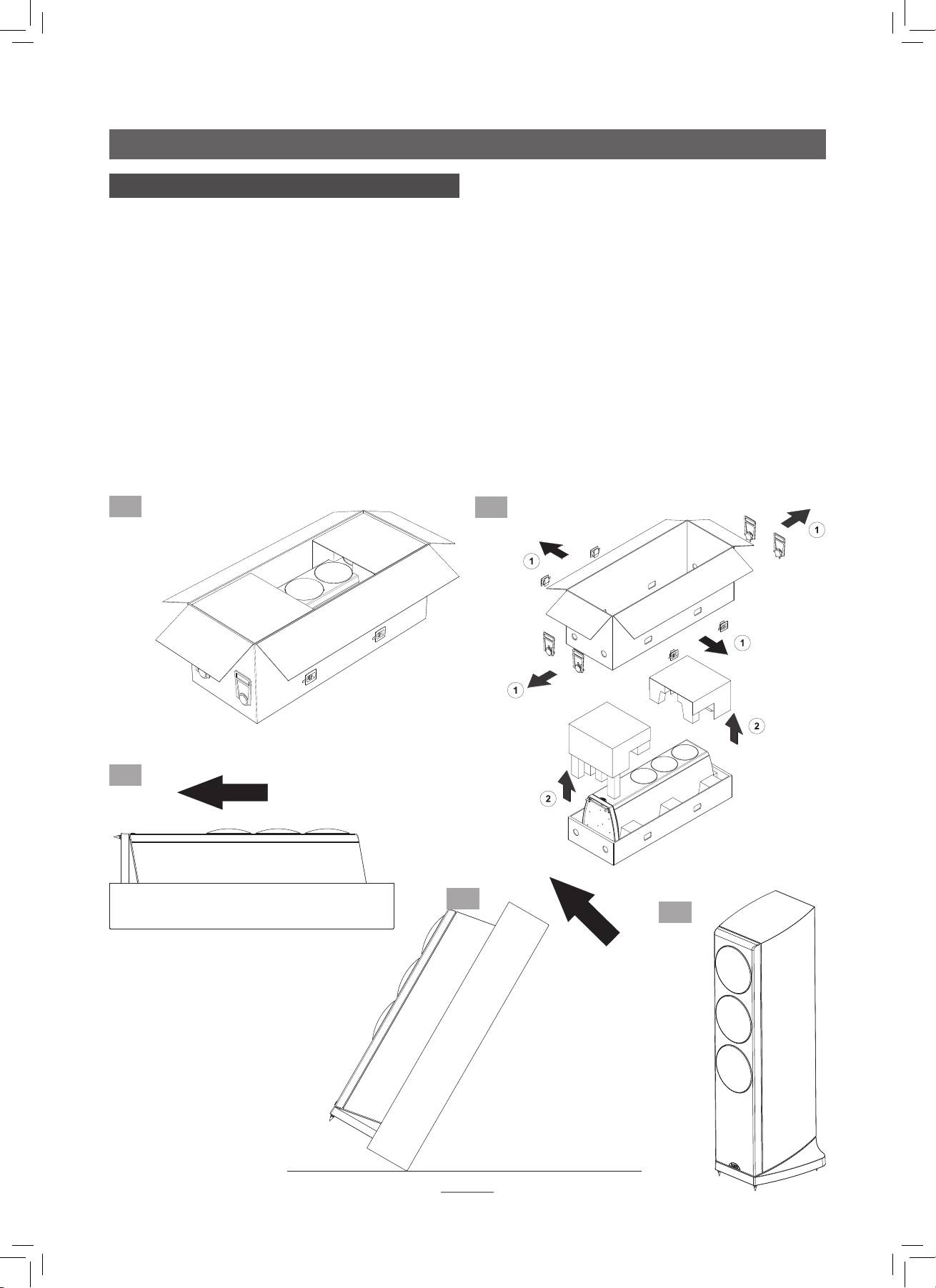 1

1

1

1

2

2