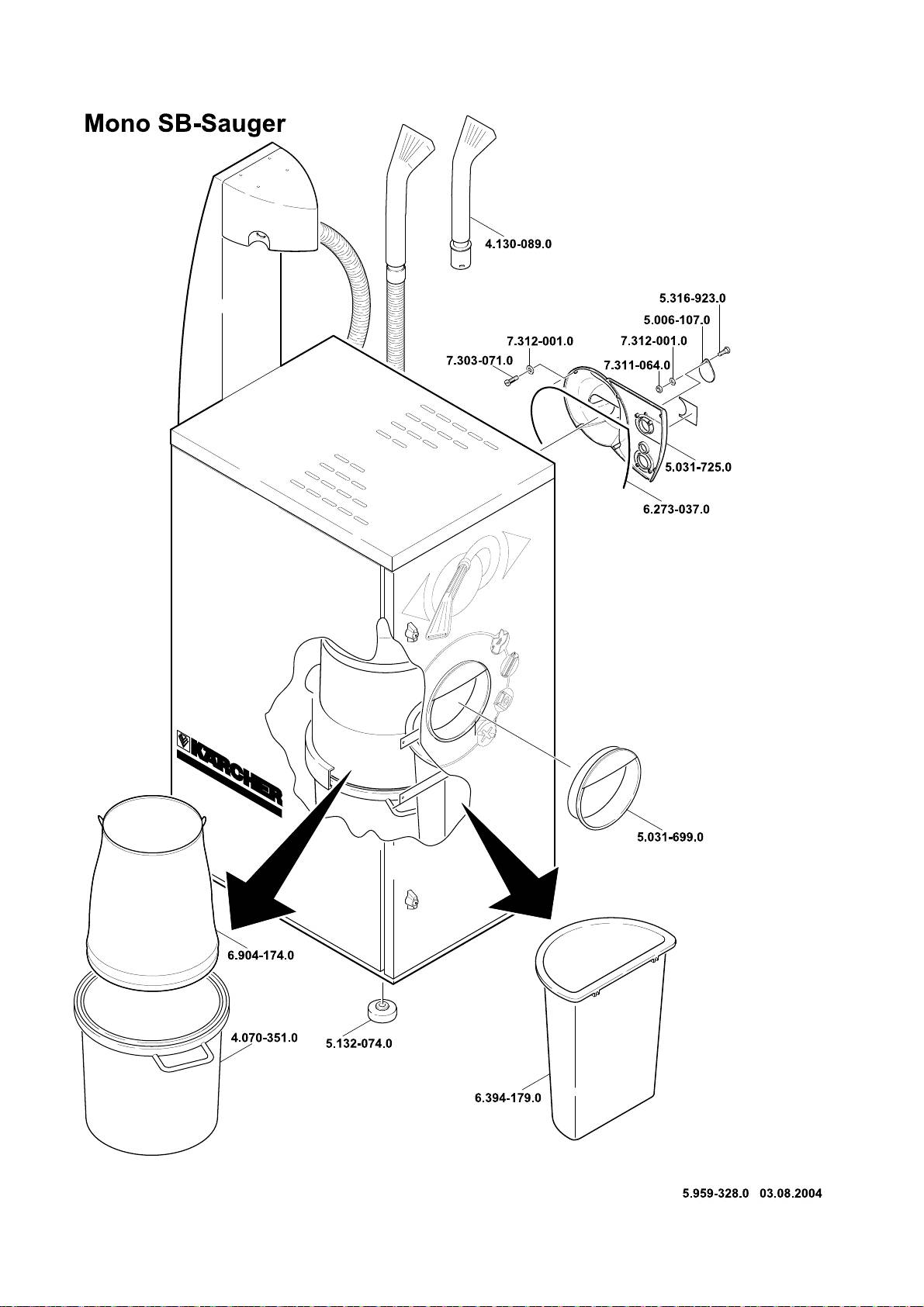 Mono SB-Sauger

4.130-089.0

5.316-923.0

5.006-107.0

7.312-001.0

7.312-001.0

7.303-071.0

7.311-064.0

5.031-725.0

6.273-037.0

KÄRCHER

5.031-699.0

6.904-174.0

4.070-351.0

5.132-074.0

6.394-179.0

5.959-328.0 03.08.2004