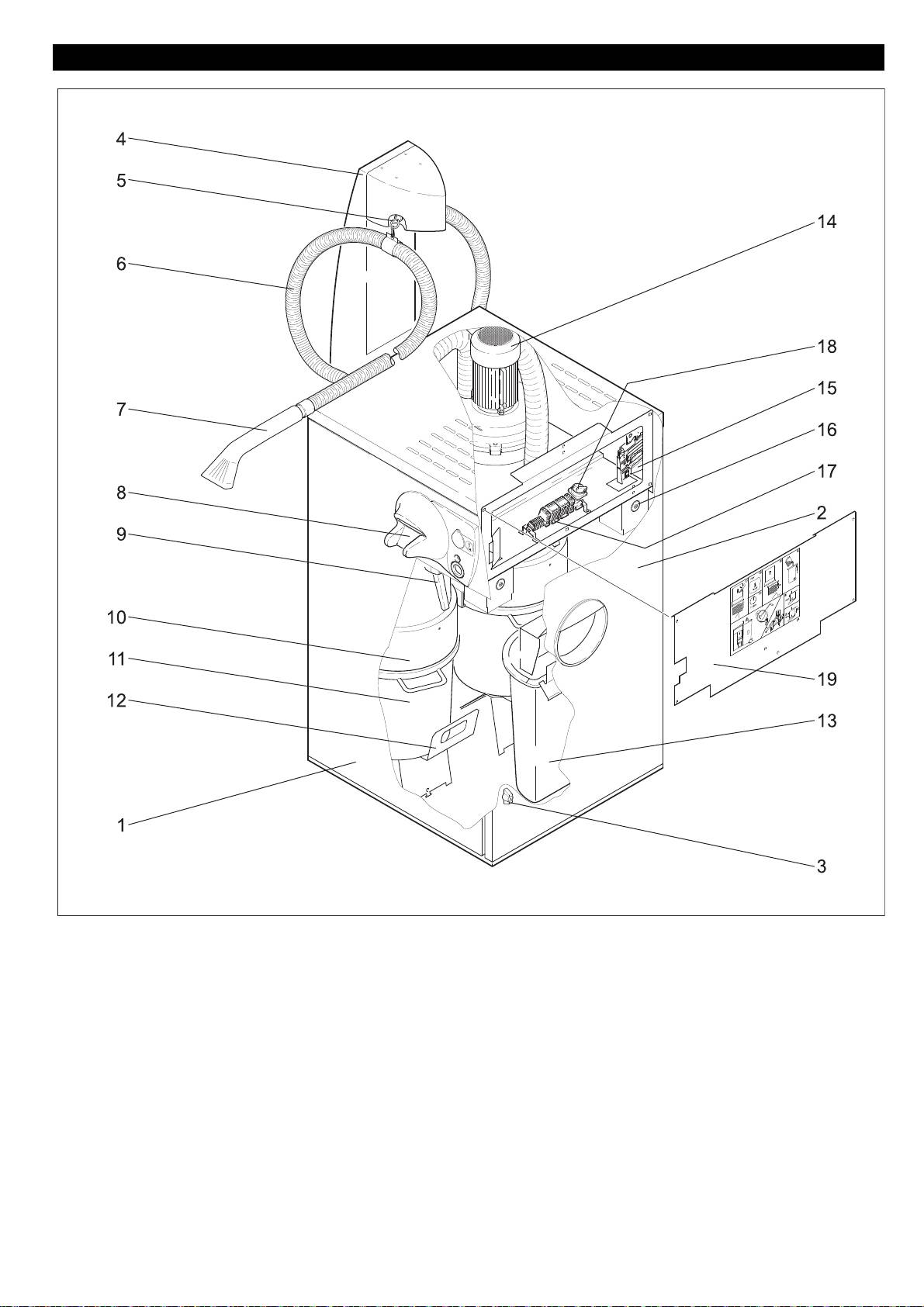 4
5
6
7
8
9
10
11
12
1
14
18
15
16
17
2
19
13
3