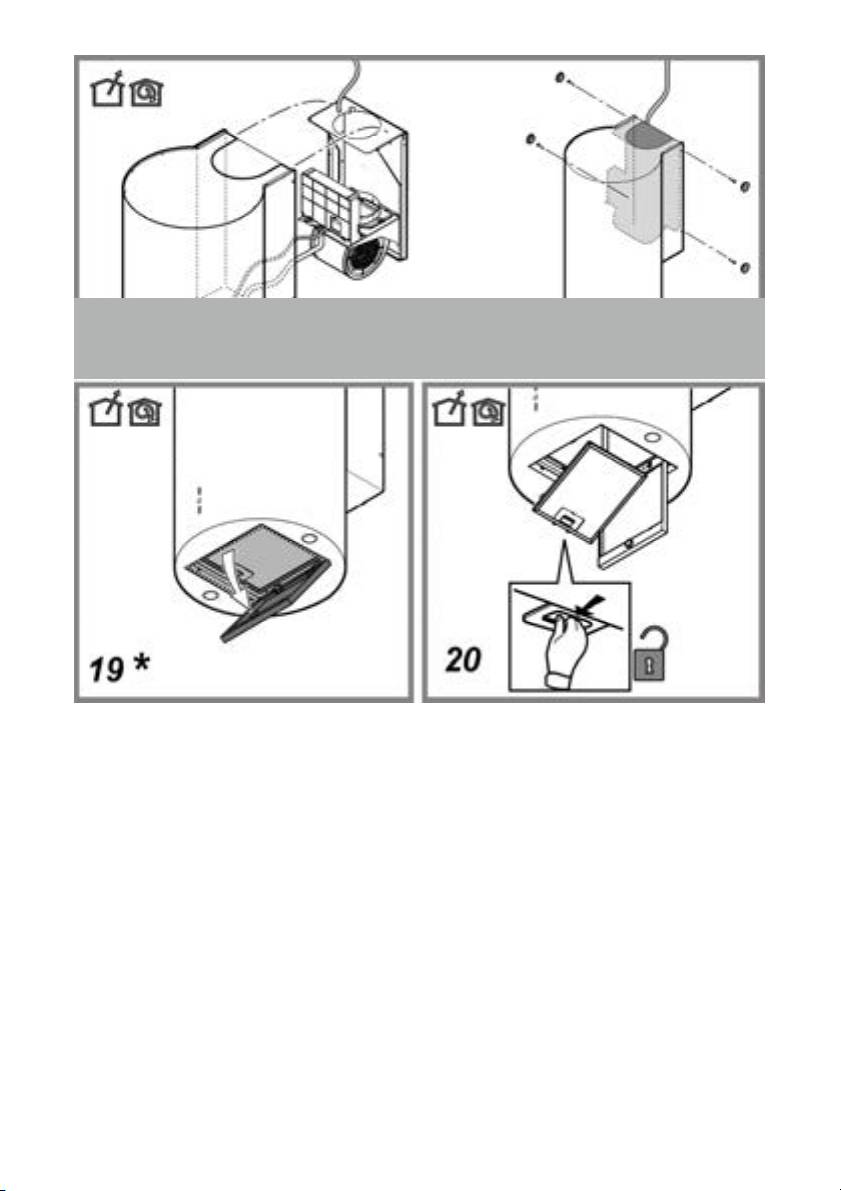 19 *

20