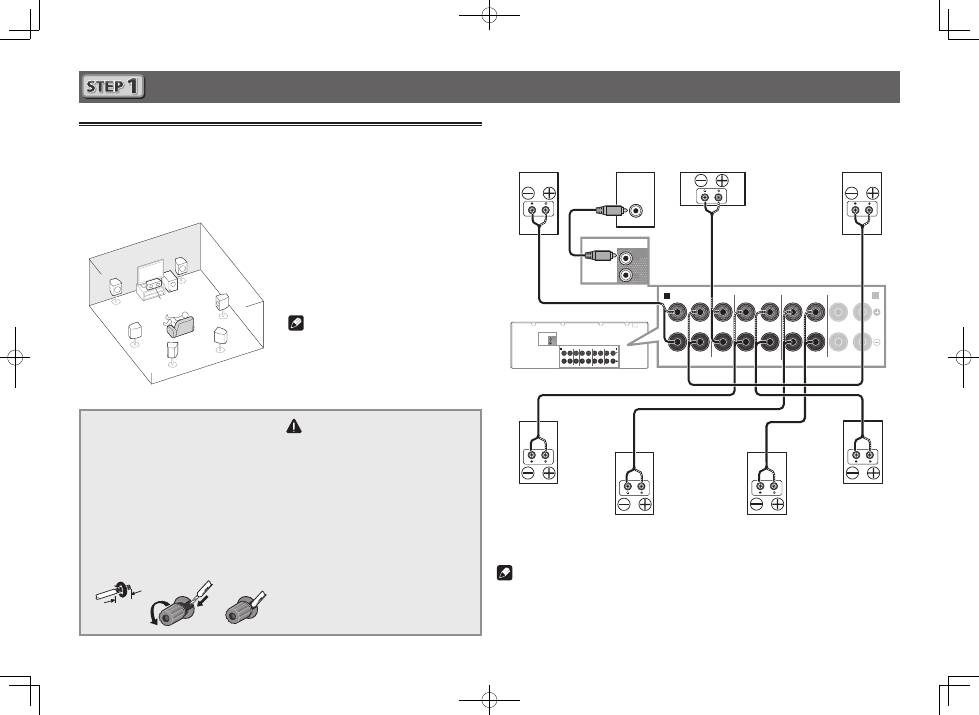 STEP 1