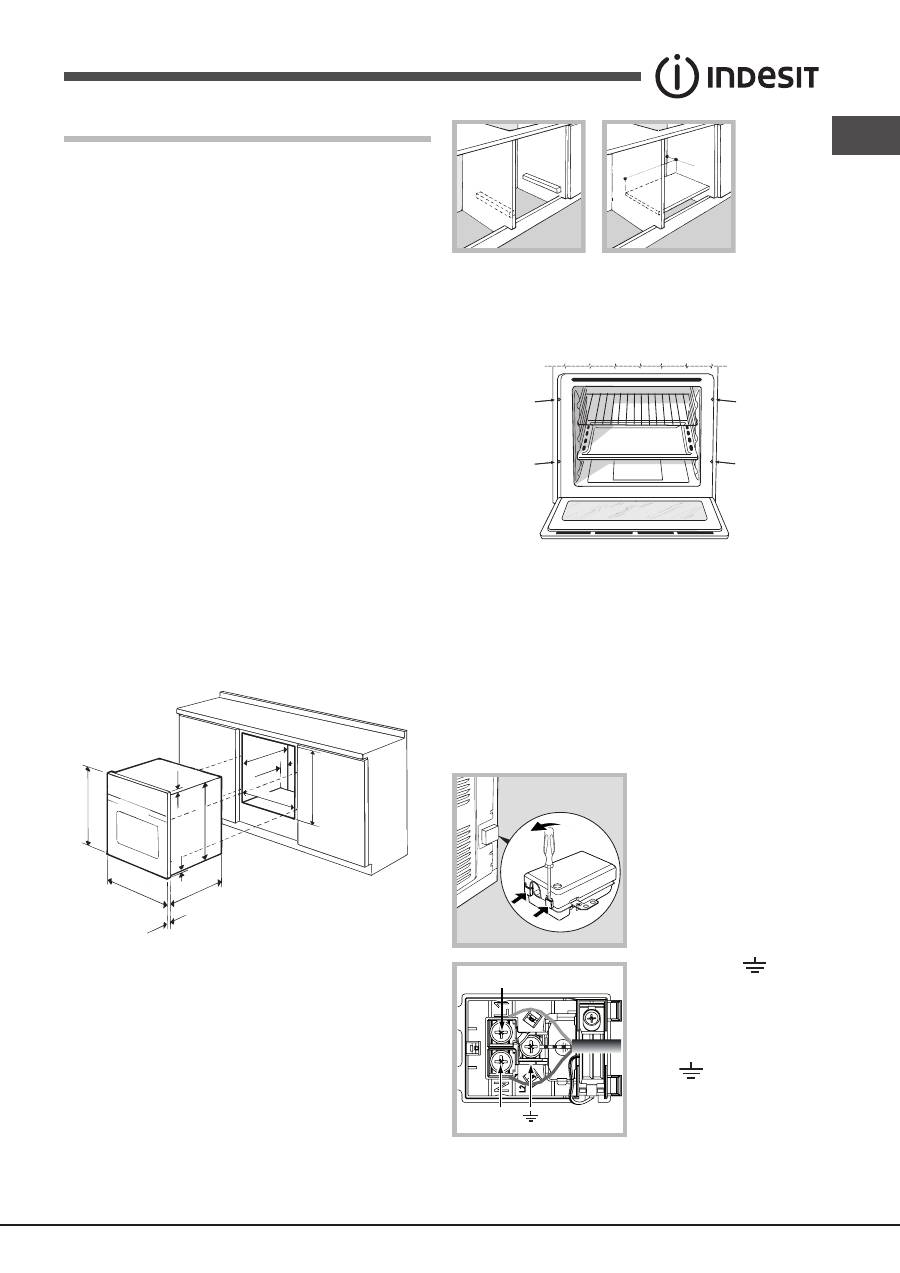 INDESIT