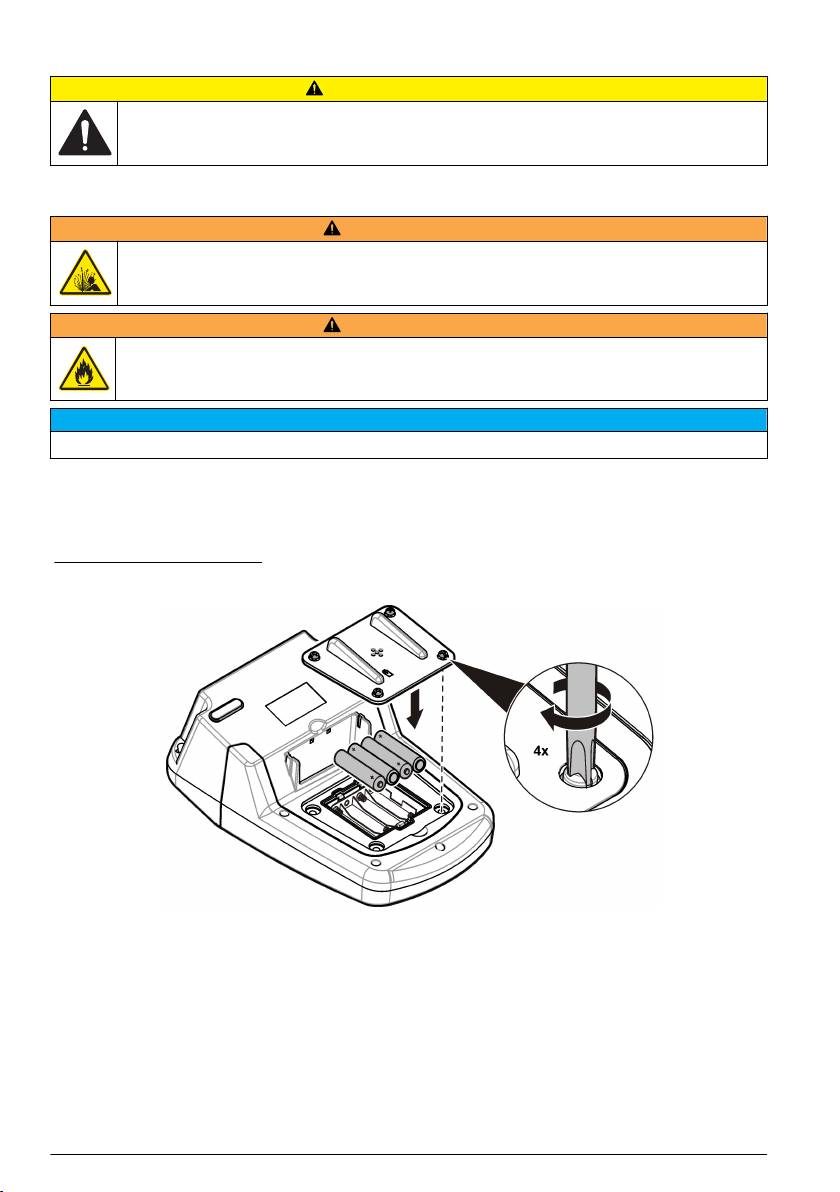 4x