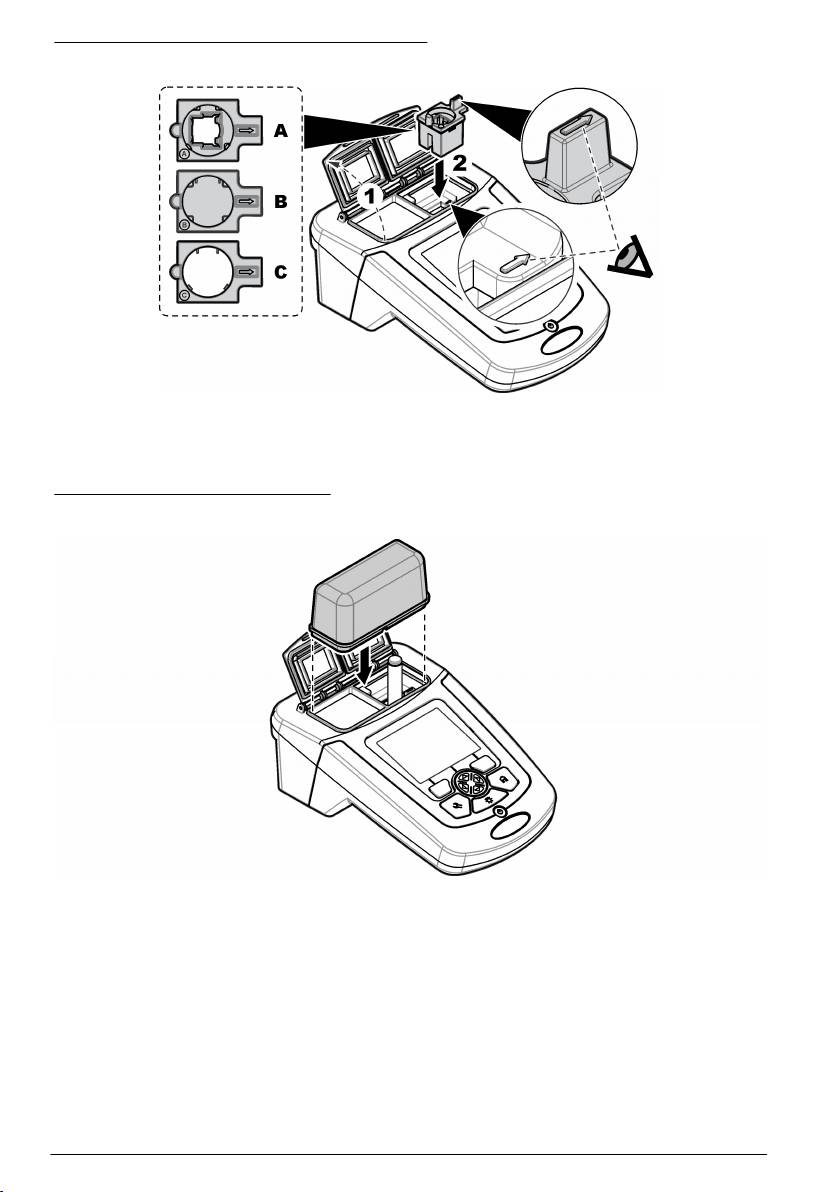 A
B
C
1
2