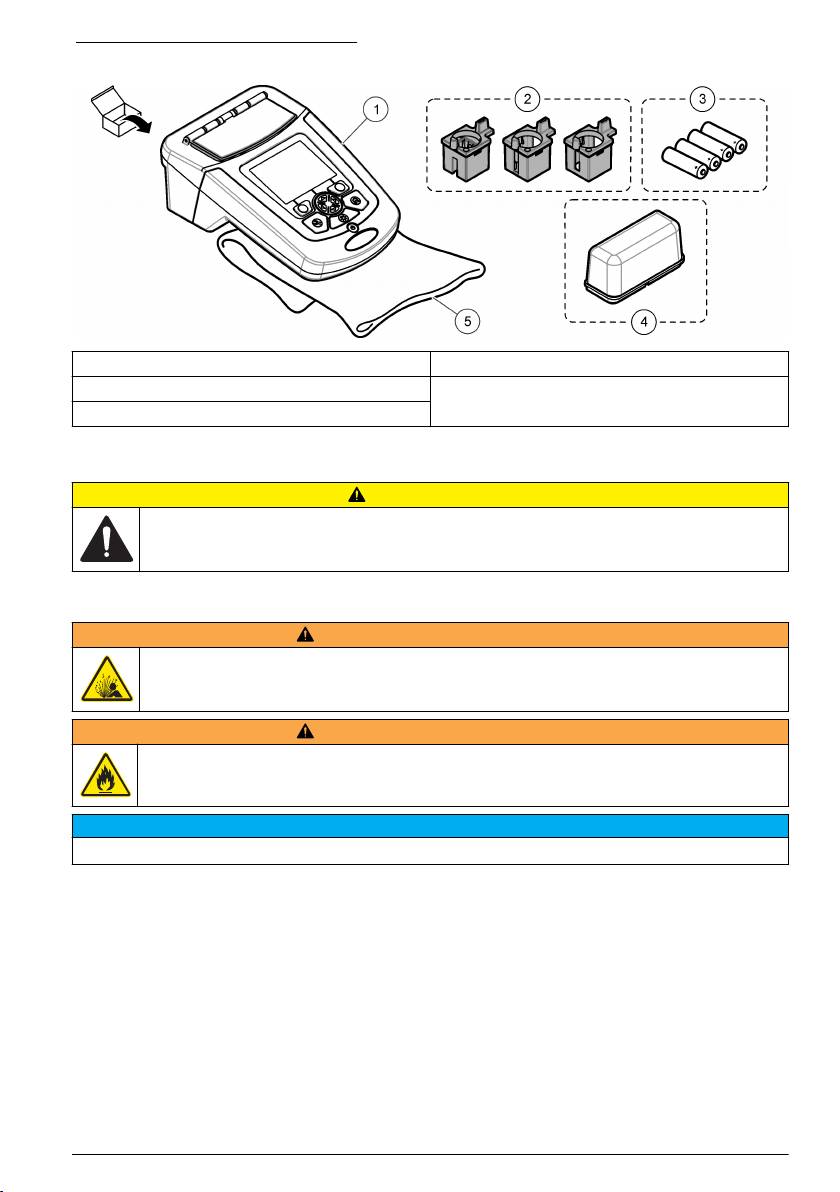 1

2

3

4

5