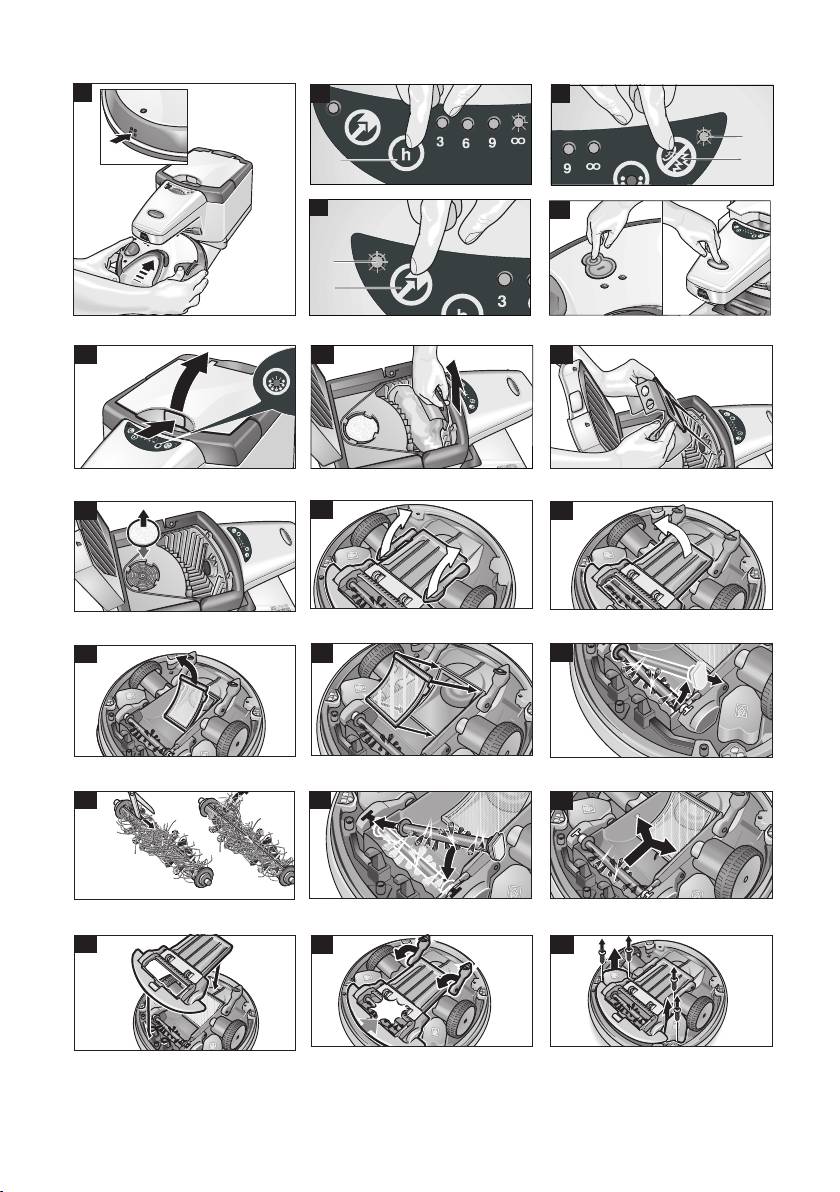 h
3
6
9
∞
9
∞
3