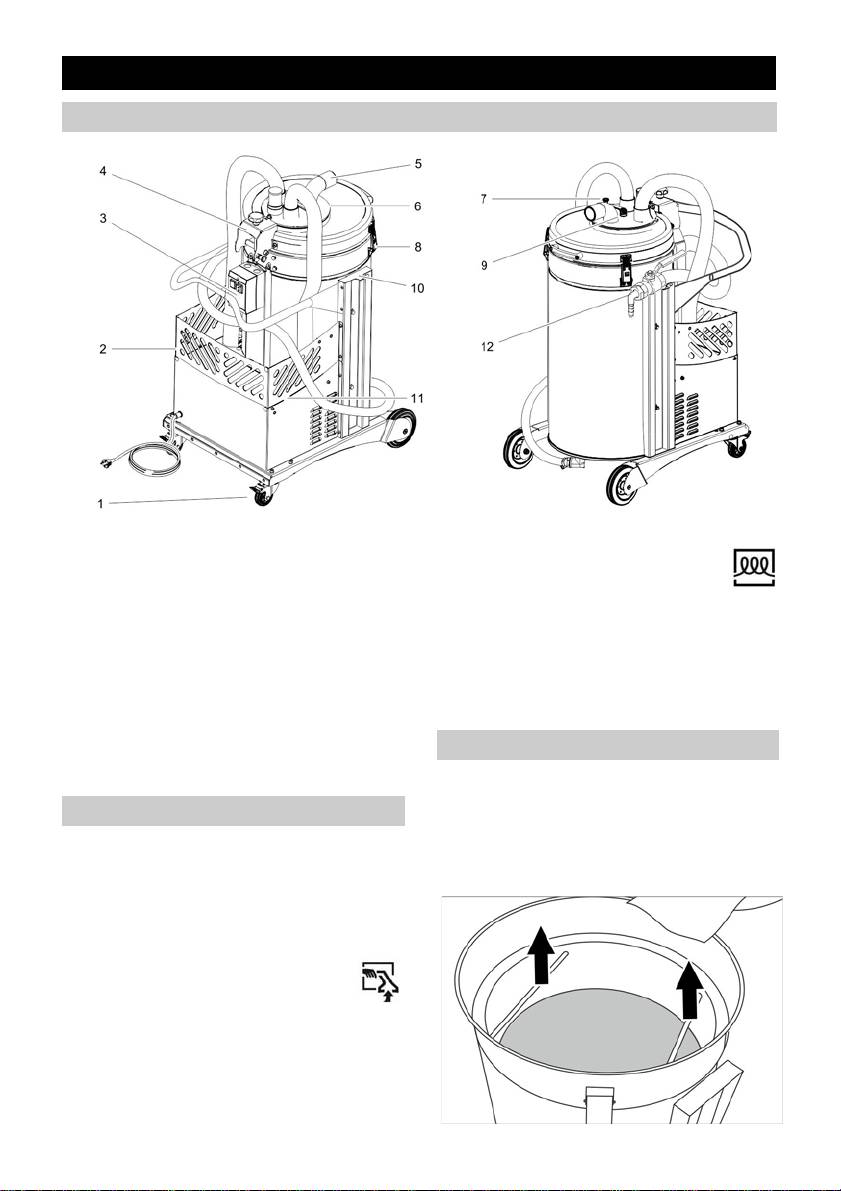 4
3
2
1
5
6
8
10
11
7
9
12