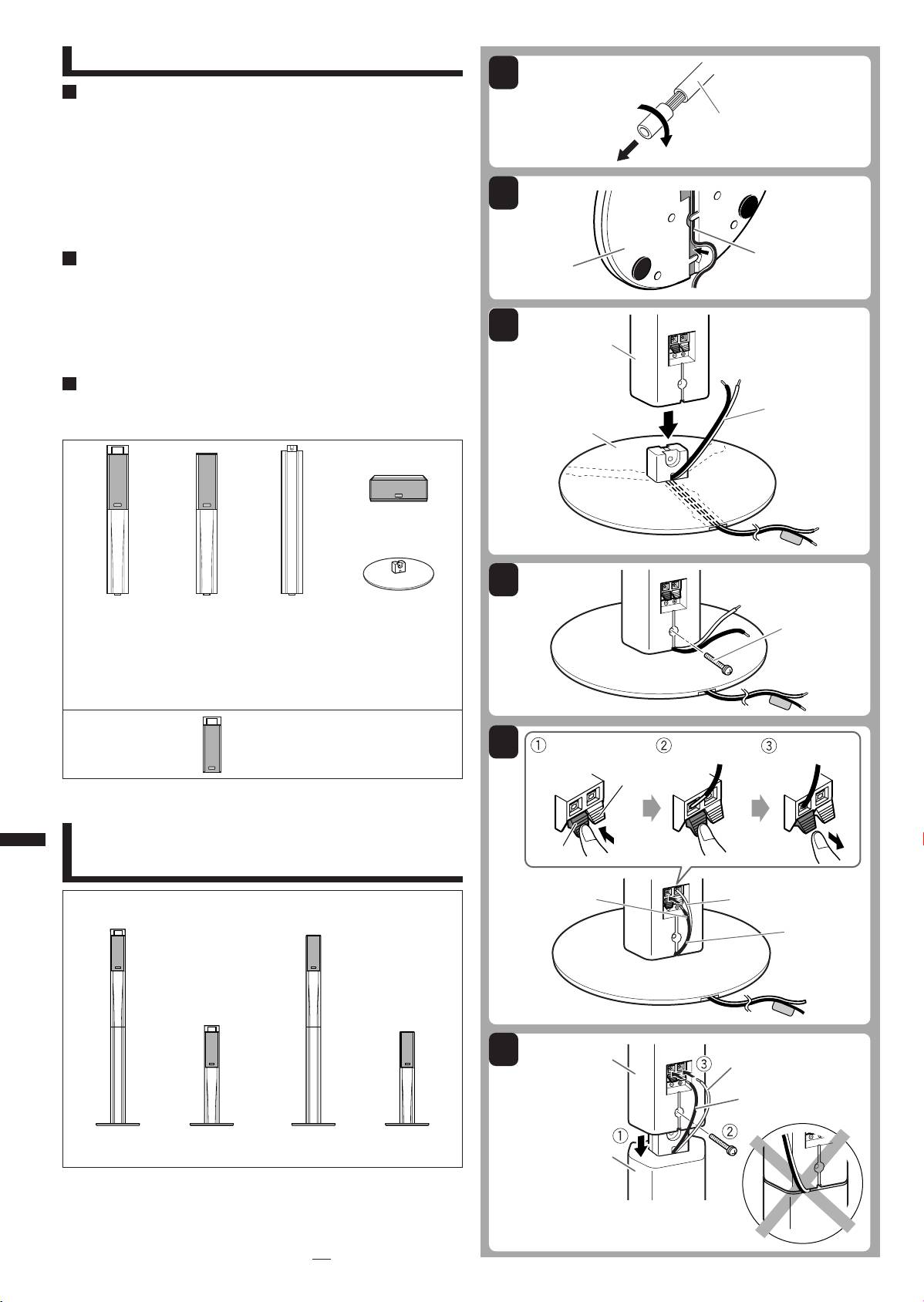 ①　②　③

③

②

①