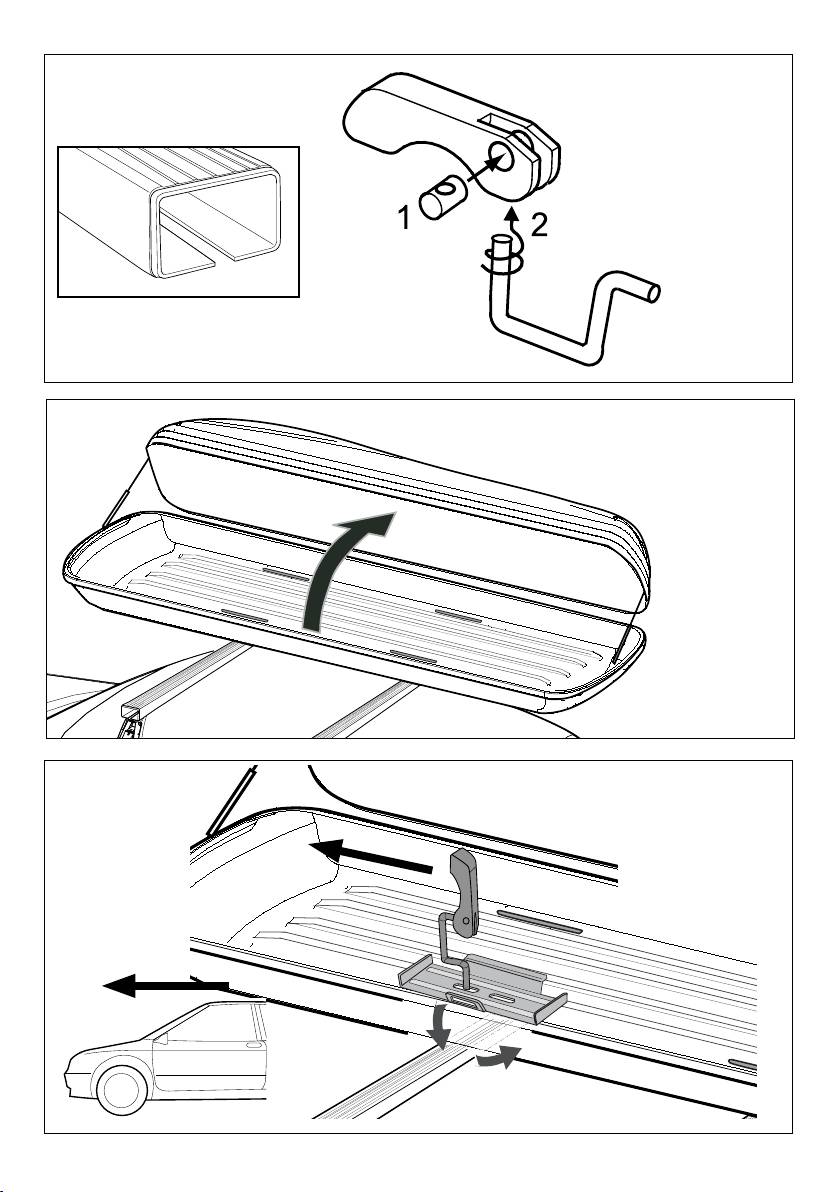 1
2