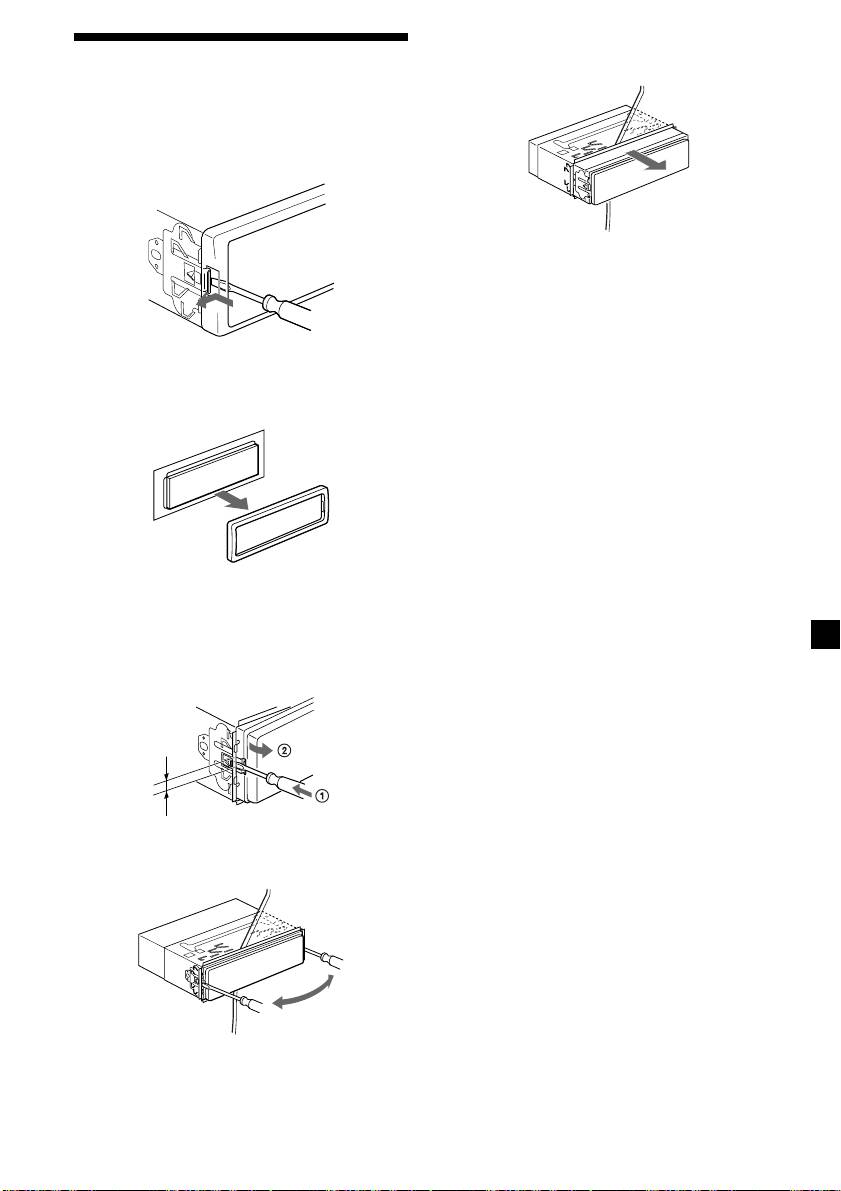 ②
①