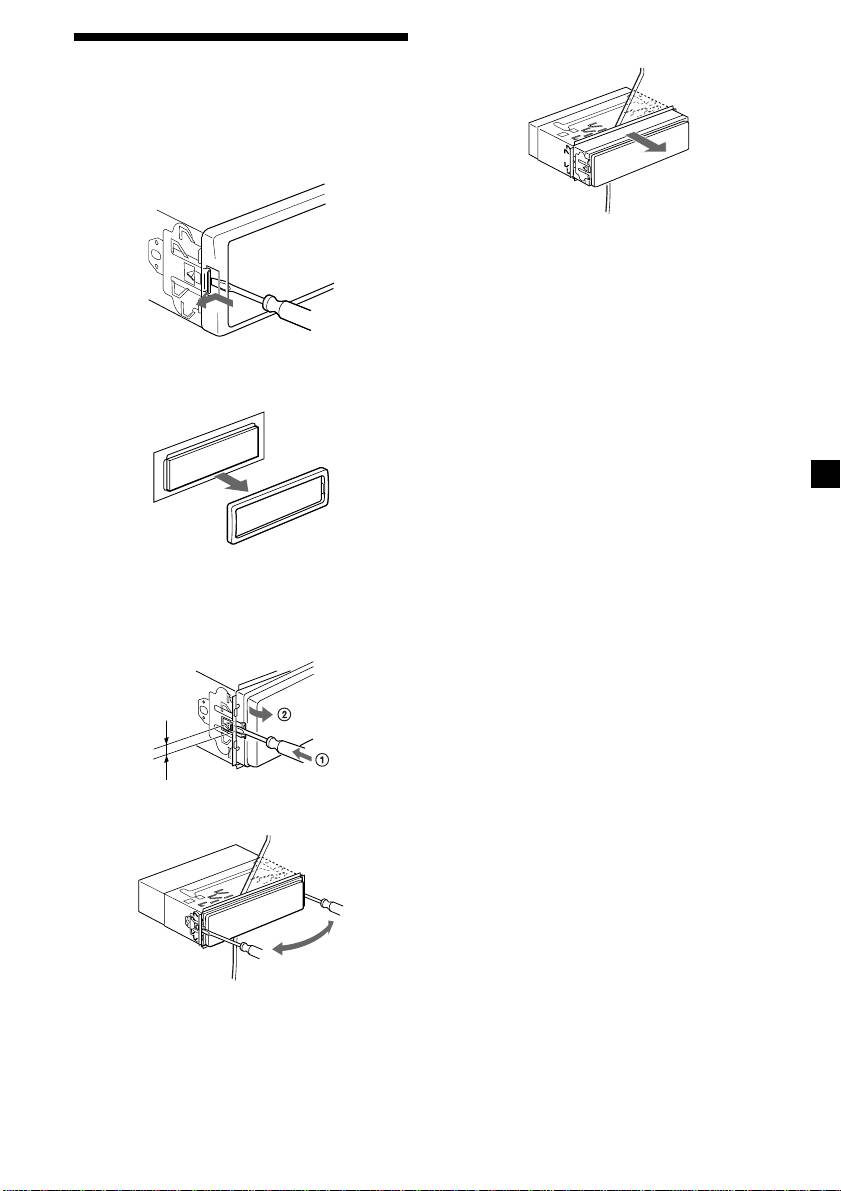 ②
①