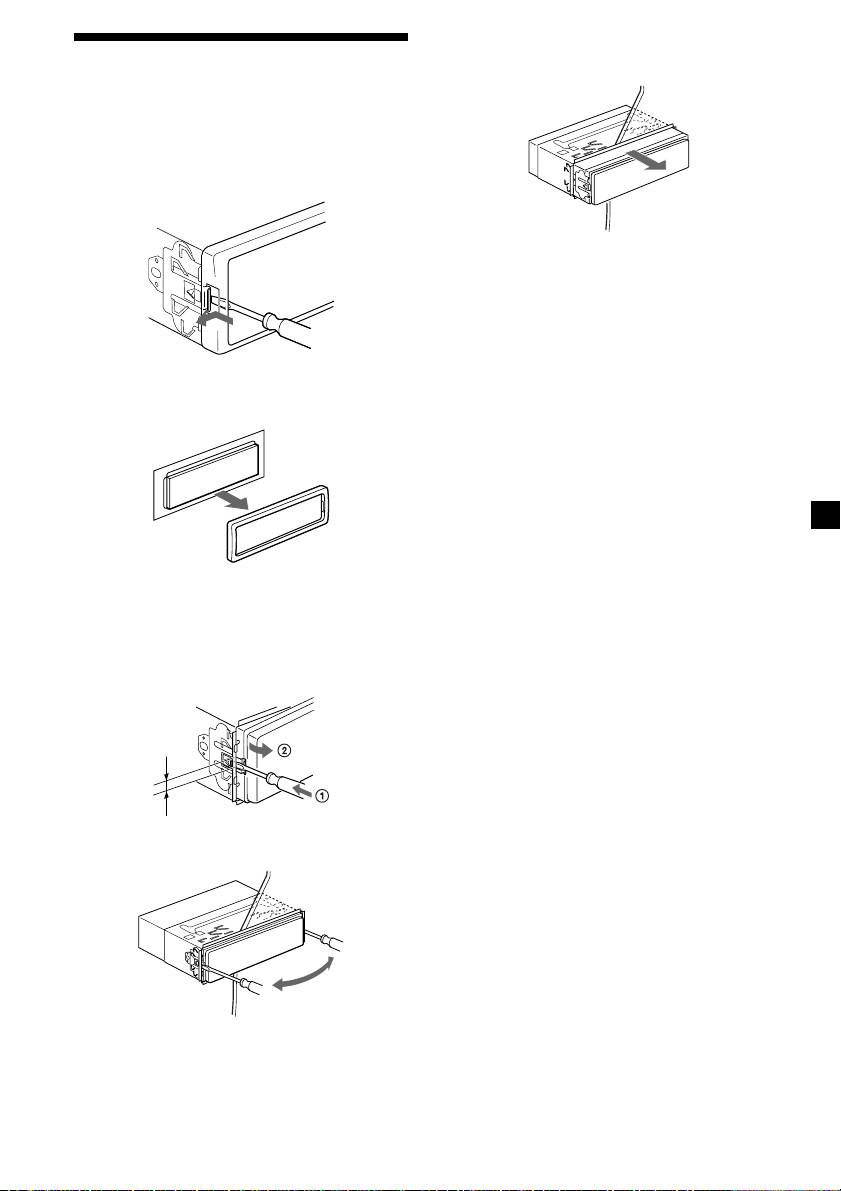 ①

②